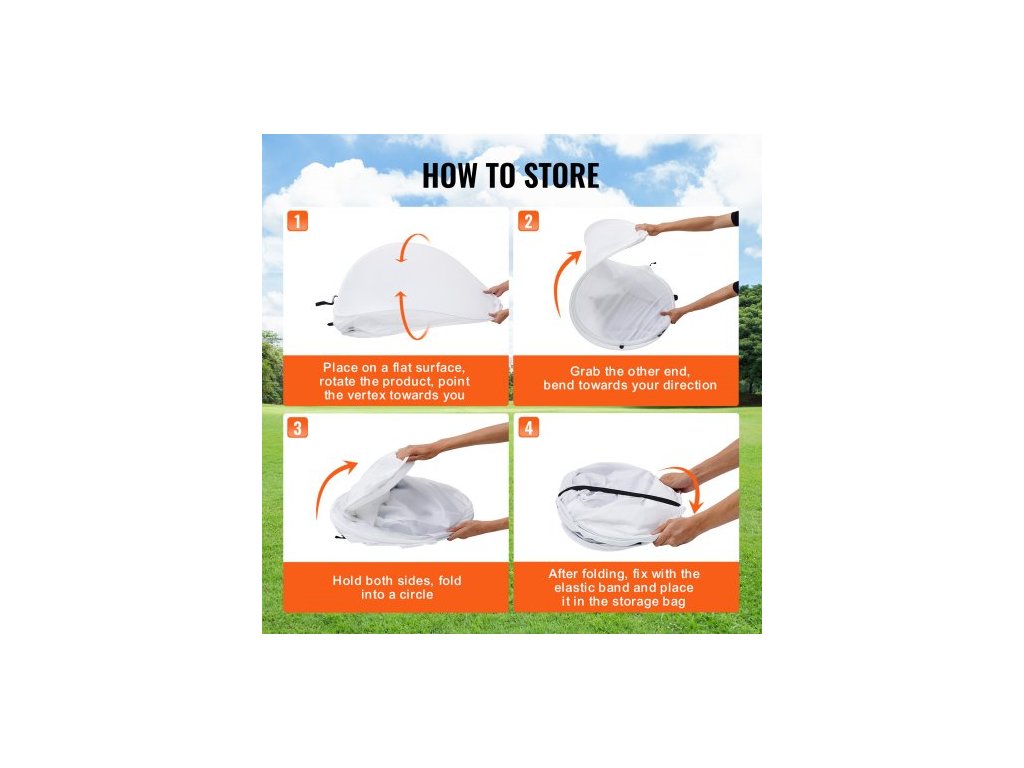 HOW TO STORE

1

Place on a flat surface, rotate the product, point the vertex towards you

2

Grab the other end, bend towards your direction

3

Hold both sides, fold into a circle

4

After folding, fix with the elastic band and place it in the storage bag