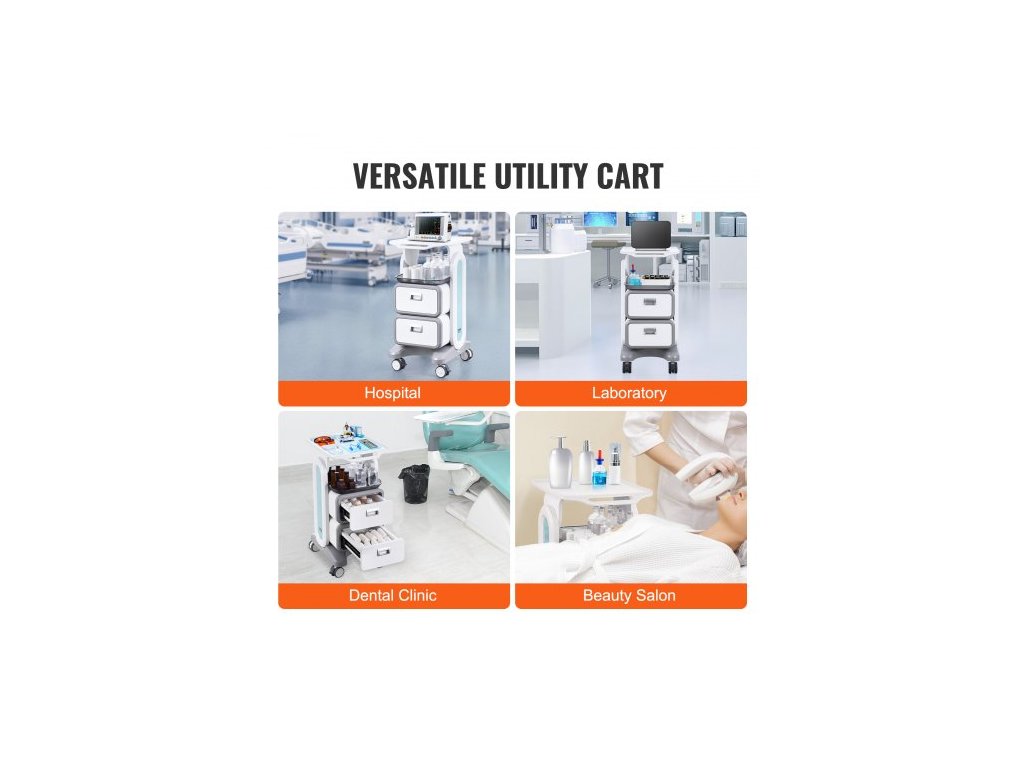 VERSATILE UTILITY CART

Hospital

Laboratory

Dental Clinic

Beauty Salon