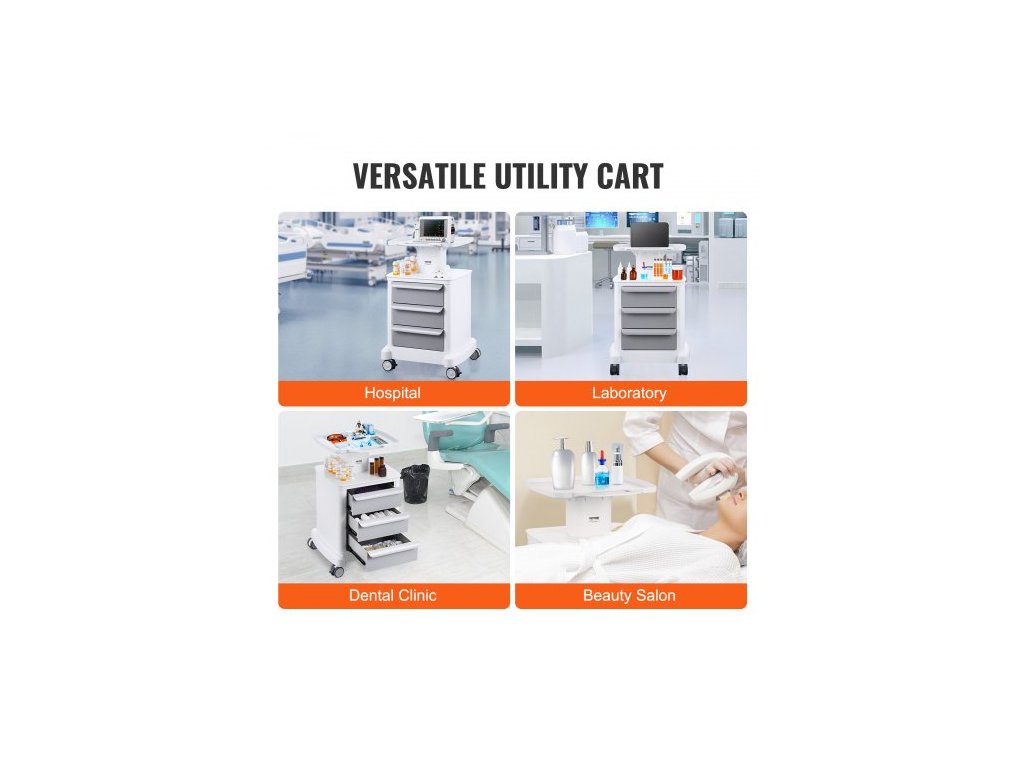 VERSATILE UTILITY CART

Hospital

Laboratory

Dental Clinic

Beauty Salon