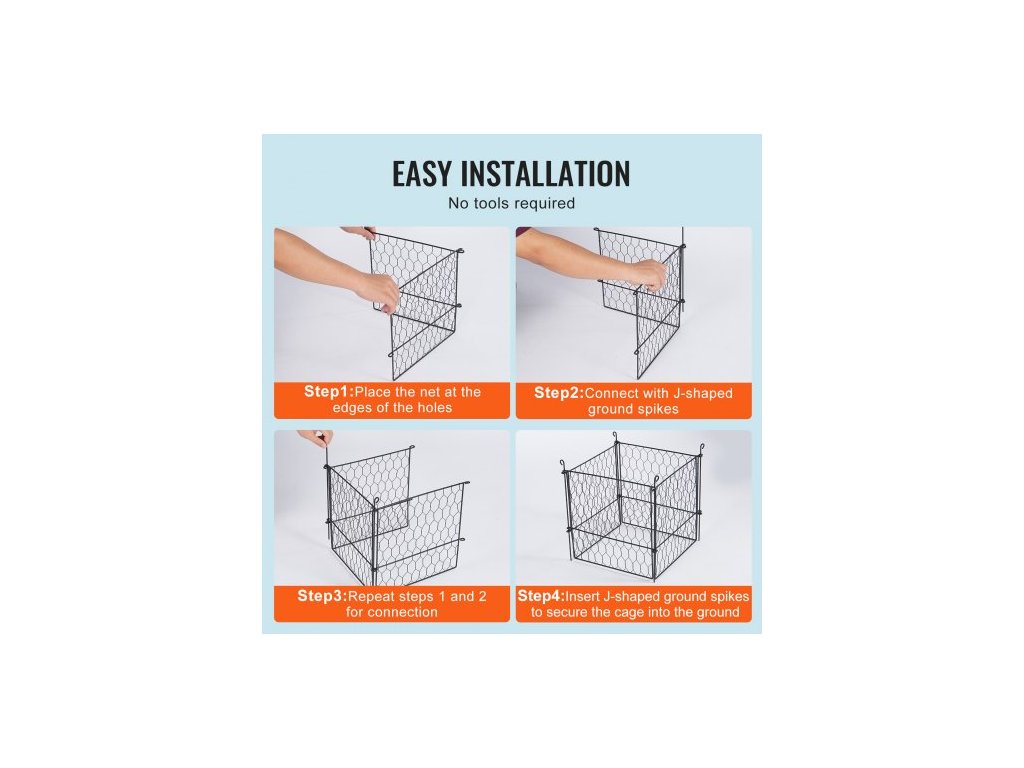 EASY INSTALLATION
No tools required

Step1:Place the net at the edges of the holes

Step2:Connect with J-shaped ground spikes

Step3:Repeat steps 1 and 2 for connection

Step4:Insert J-shaped ground spikes to secure the cage into the ground