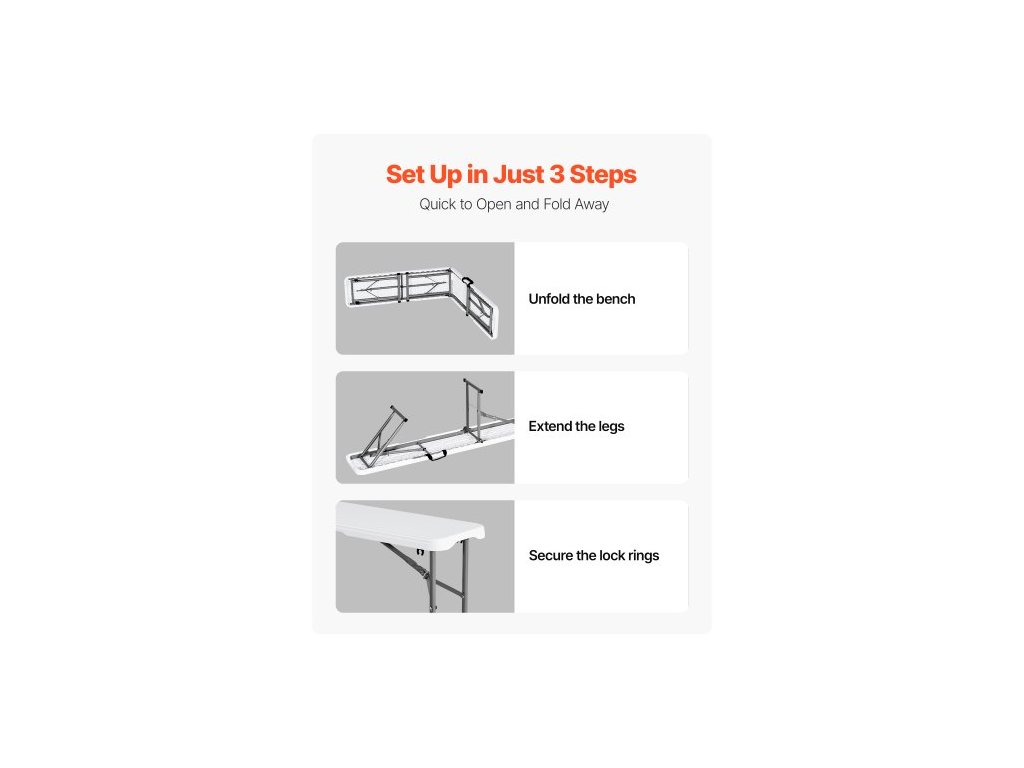 Set Up in Just 3 Steps

Quick to Open and Fold Away

Unfold the bench

Extend the legs

Secure the lock rings