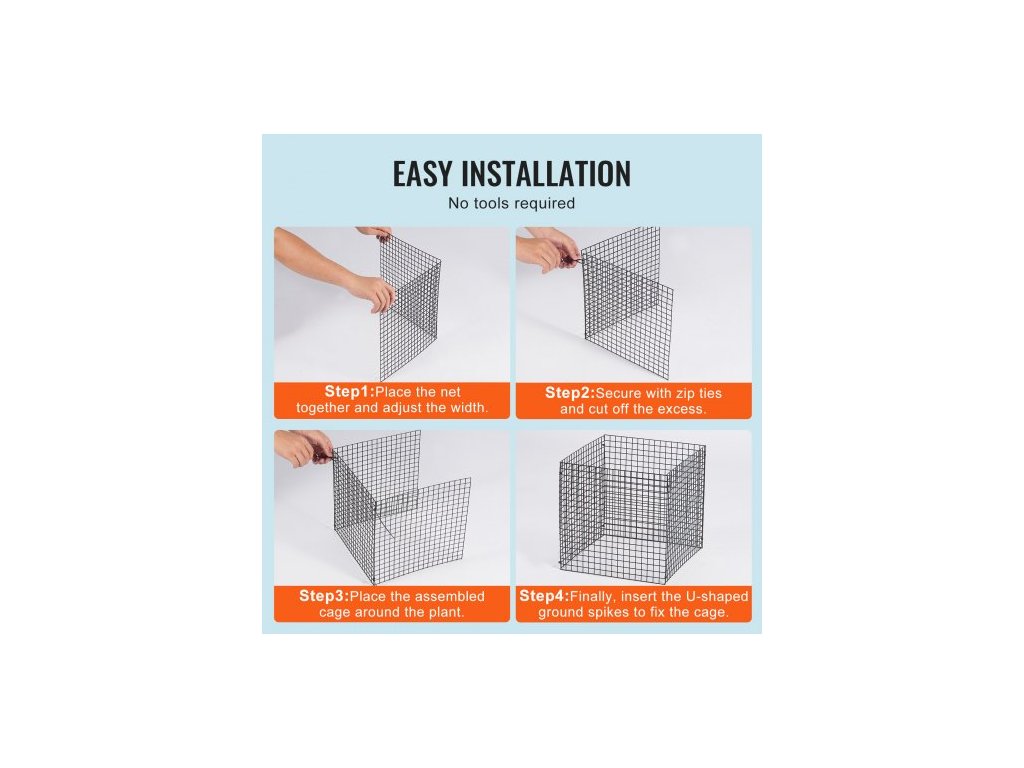 EASY INSTALLATION
No tools required

Step1:Place the net together and adjust the width.

Step2:Secure with zip ties and cut off the excess.

Step3:Place the assembled cage around the plant.

Step4:Finally, insert the U-shaped ground spikes to fix the cage.