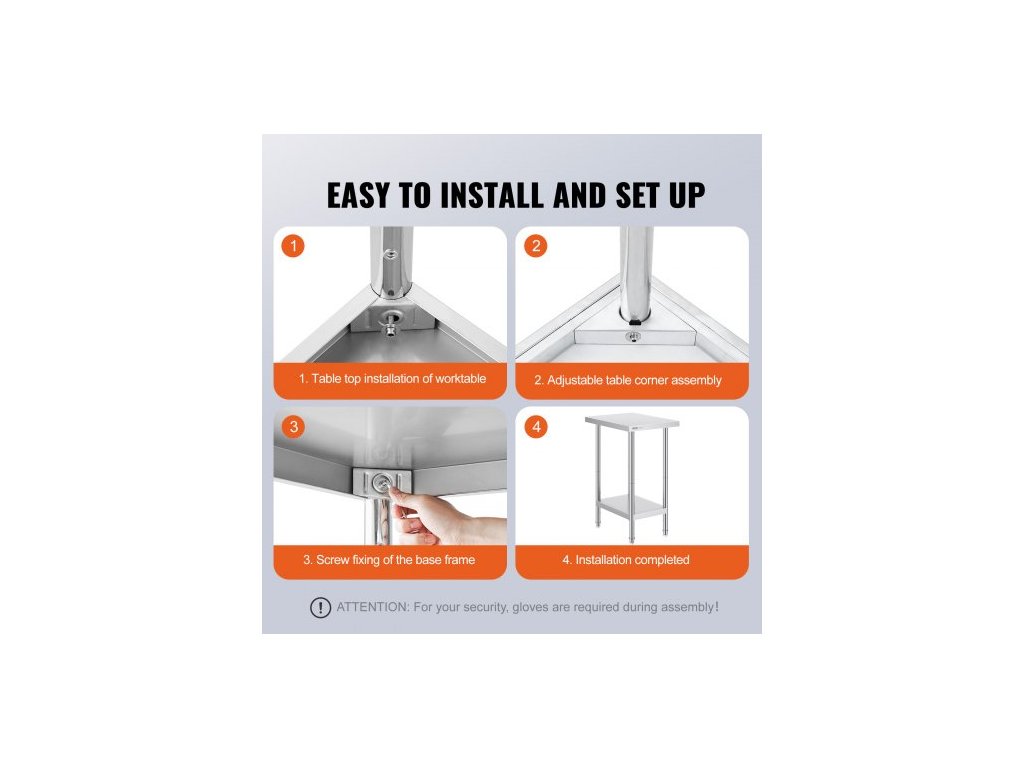 EASY TO INSTALL AND SET UP

1

1. Table top installation of worktable

2

2. Adjustable table corner assembly

3

3. Screw fixing of the base frame

4

4. Installation completed

! ATTENTION: For your security, gloves are required during assembly!