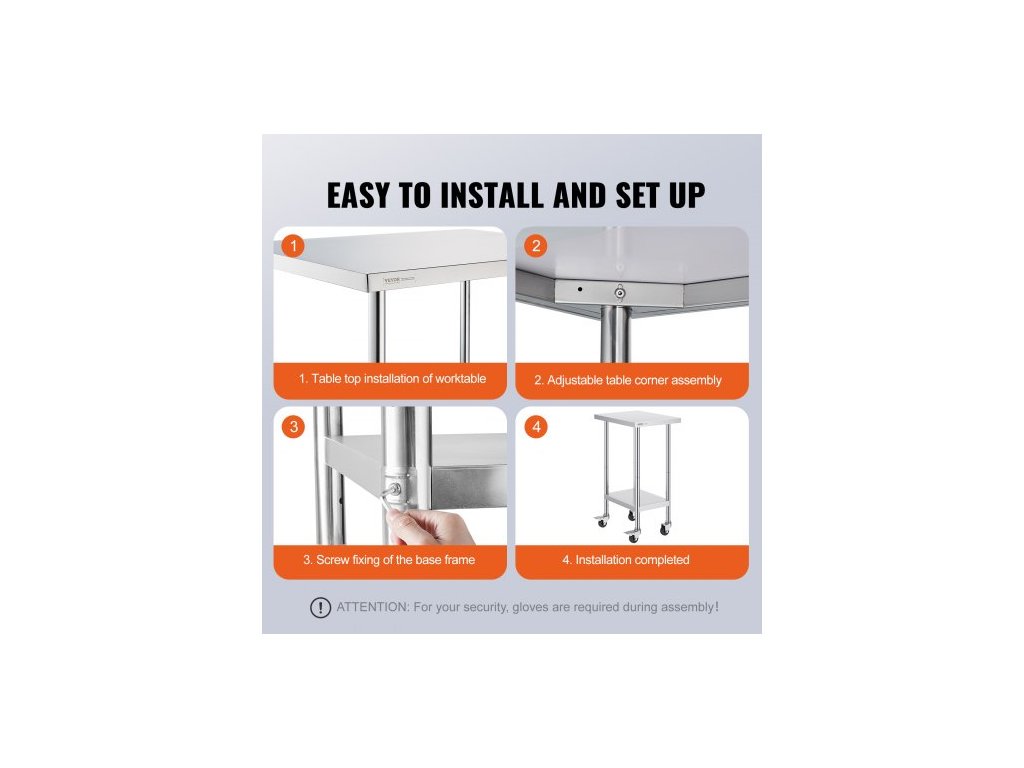 EASY TO INSTALL AND SET UP

1

VEVOR

1. Table top installation of worktable

2

2. Adjustable table corner assembly

3

3. Screw fixing of the base frame

4

4. Installation completed

! ATTENTION: For your security, gloves are required during assembly!