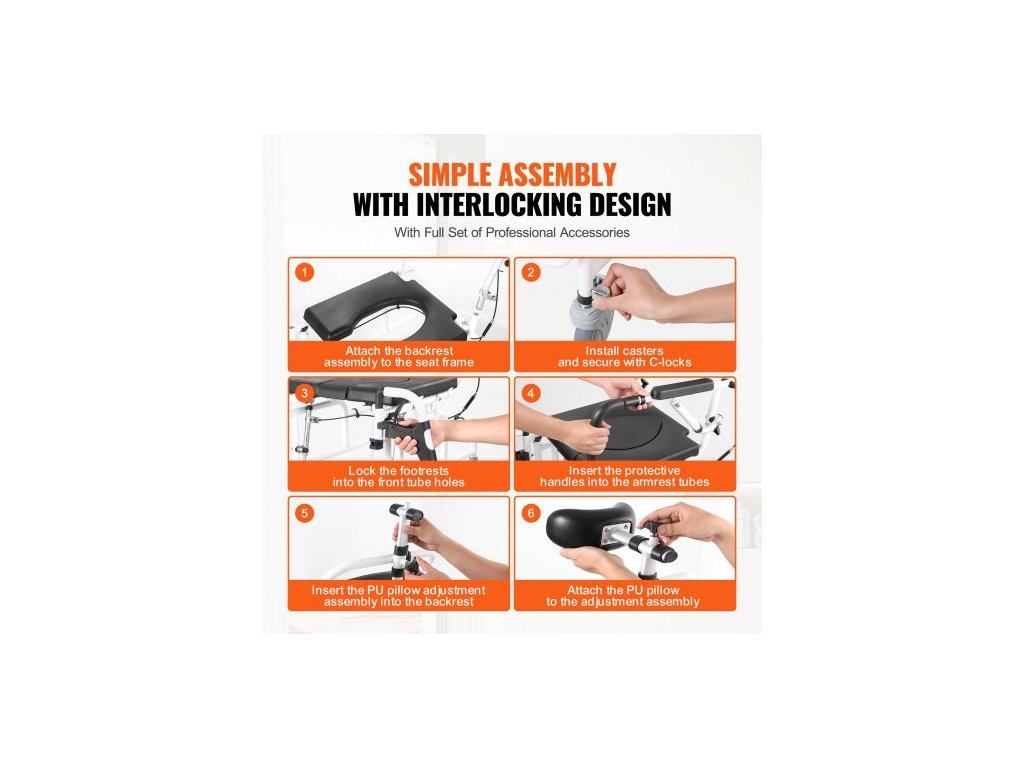 SIMPLE ASSEMBLY
WITH INTERLOCKING DESIGN

With Full Set of Professional Accessories

1
Attach the backrest assembly to the seat frame

2
Install casters and secure with C-locks

3
Lock the footrests into the front tube holes

4
Insert the protective handles into the armrest tubes

5
Insert the PU pillow adjustment assembly into the backrest

6
Attach the PU pillow to the adjustment assembly