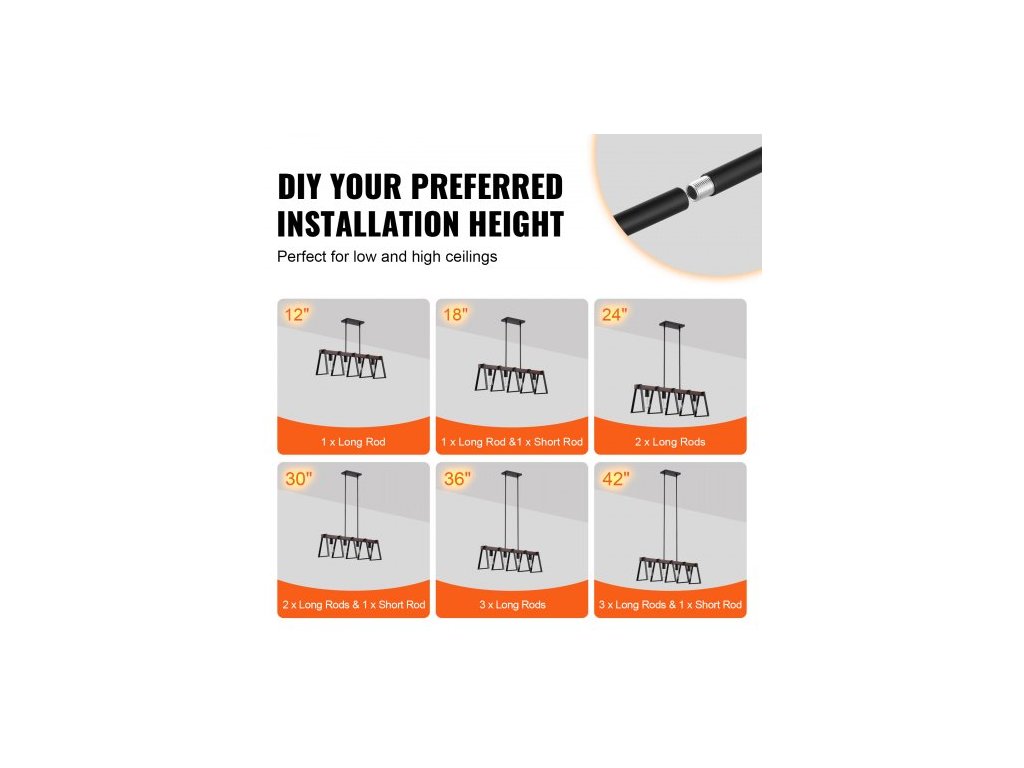 DIY YOUR PREFERRED INSTALLATION HEIGHT

Perfect for low and high ceilings

12"

1 x Long Rod

18"

1 x Long Rod &1 x Short Rod

24"

2 x Long Rods

30"

2 x Long Rods & 1 x Short Rod

36"

3 x Long Rods

42"

3 x Long Rods & 1 x Short Rod