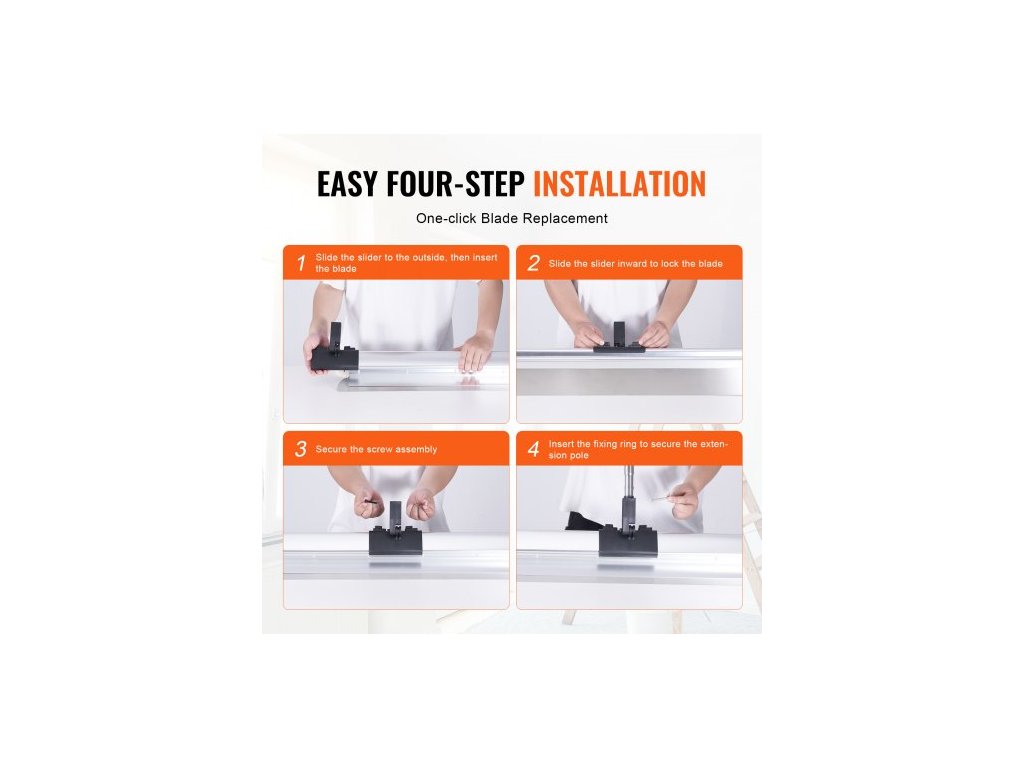 EASY FOUR-STEP INSTALLATION

One-click Blade Replacement

1 Slide the slider to the outside, then insert the blade

2 Slide the slider inward to lock the blade

3 Secure the screw assembly

4 Insert the fixing ring to secure the extension pole