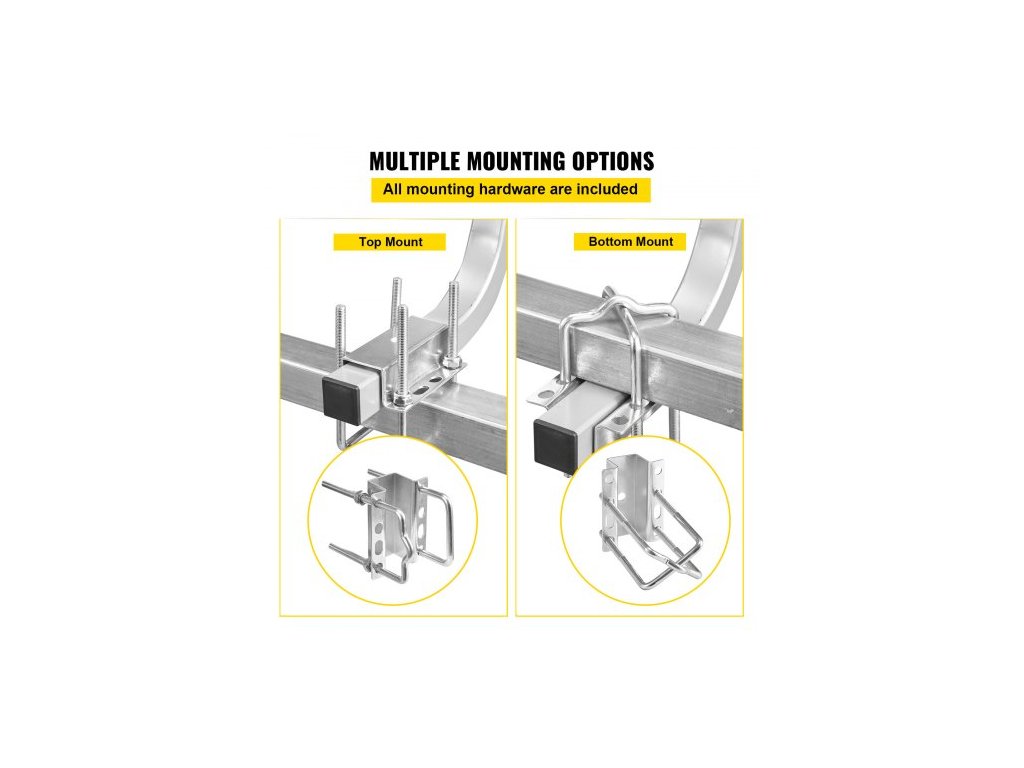 MULTIPLE MOUNTING OPTIONS
All mounting hardware are included

Top Mount

Bottom Mount