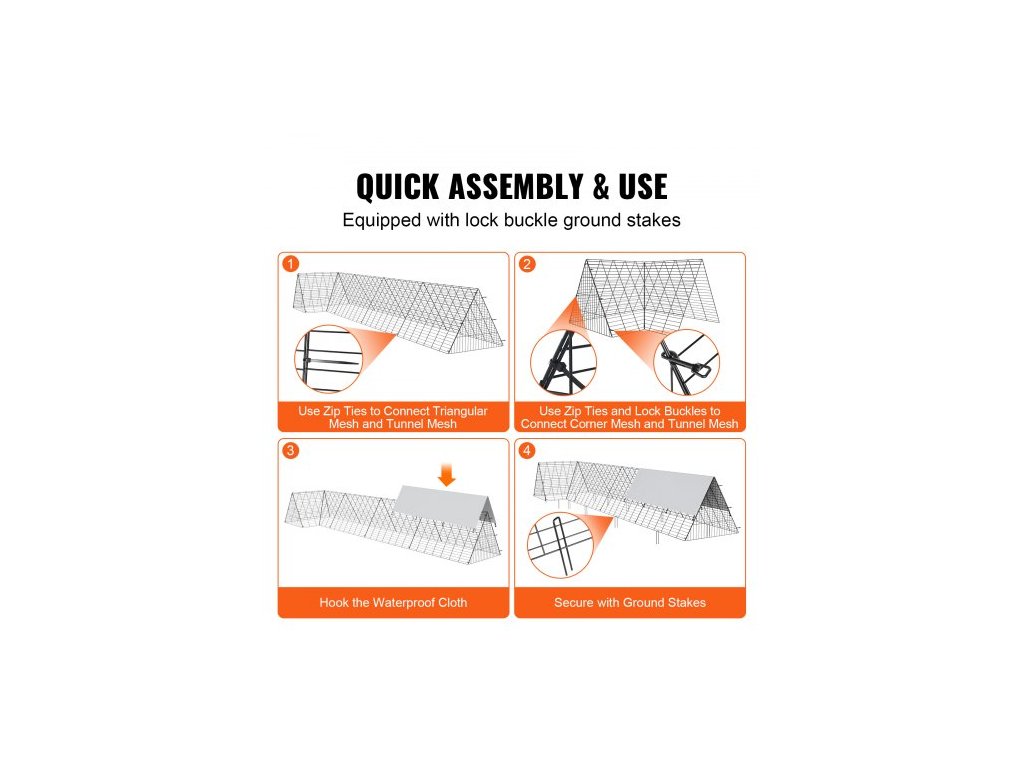 QUICK ASSEMBLY & USE

Equipped with lock buckle ground stakes

1

Use Zip Ties to Connect Triangular Mesh and Tunnel Mesh

2

Use Zip Ties and Lock Buckles to Connect Corner Mesh and Tunnel Mesh

3

Hook the Waterproof Cloth

4

Secure with Ground Stakes