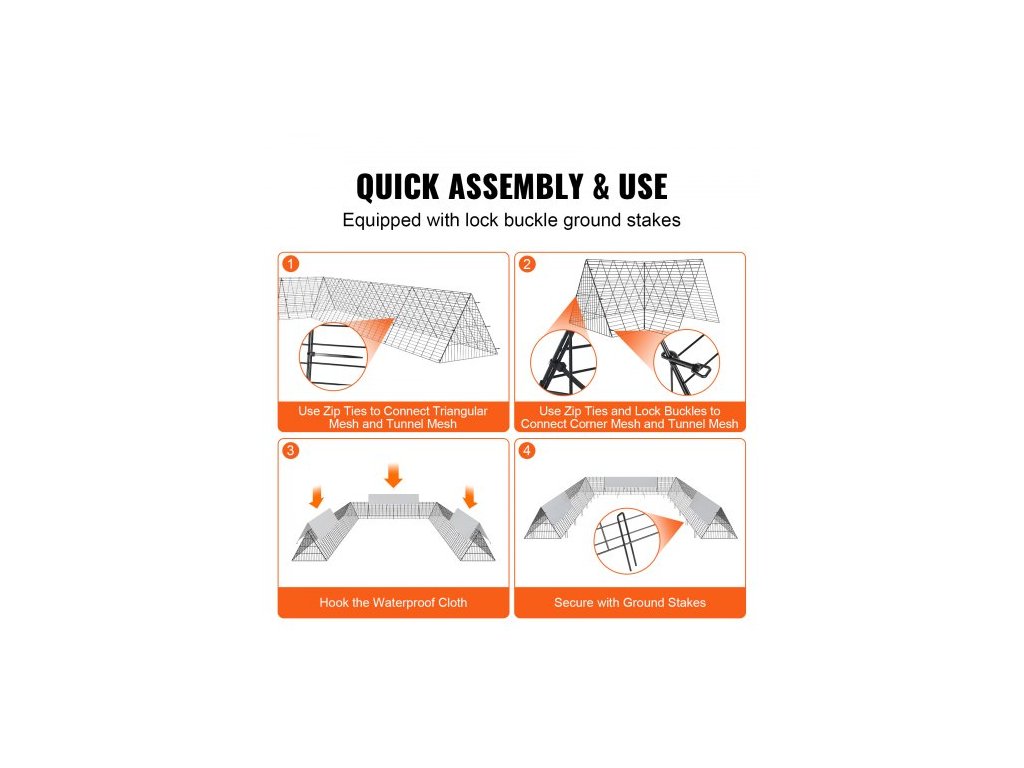 QUICK ASSEMBLY & USE

Equipped with lock buckle ground stakes

1

Use Zip Ties to Connect Triangular Mesh and Tunnel Mesh

2

Use Zip Ties and Lock Buckles to Connect Corner Mesh and Tunnel Mesh

3

Hook the Waterproof Cloth

4

Secure with Ground Stakes