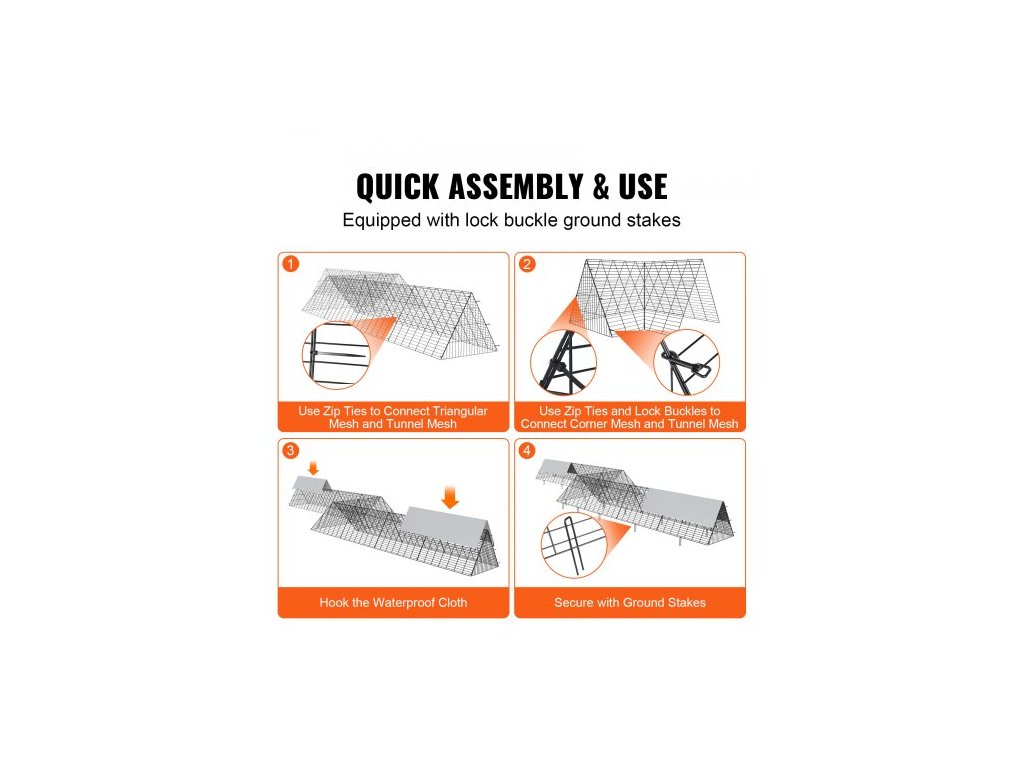 QUICK ASSEMBLY & USE

Equipped with lock buckle ground stakes

1

Use Zip Ties to Connect Triangular Mesh and Tunnel Mesh

2

Use Zip Ties and Lock Buckles to Connect Corner Mesh and Tunnel Mesh

3

Hook the Waterproof Cloth

4

Secure with Ground Stakes