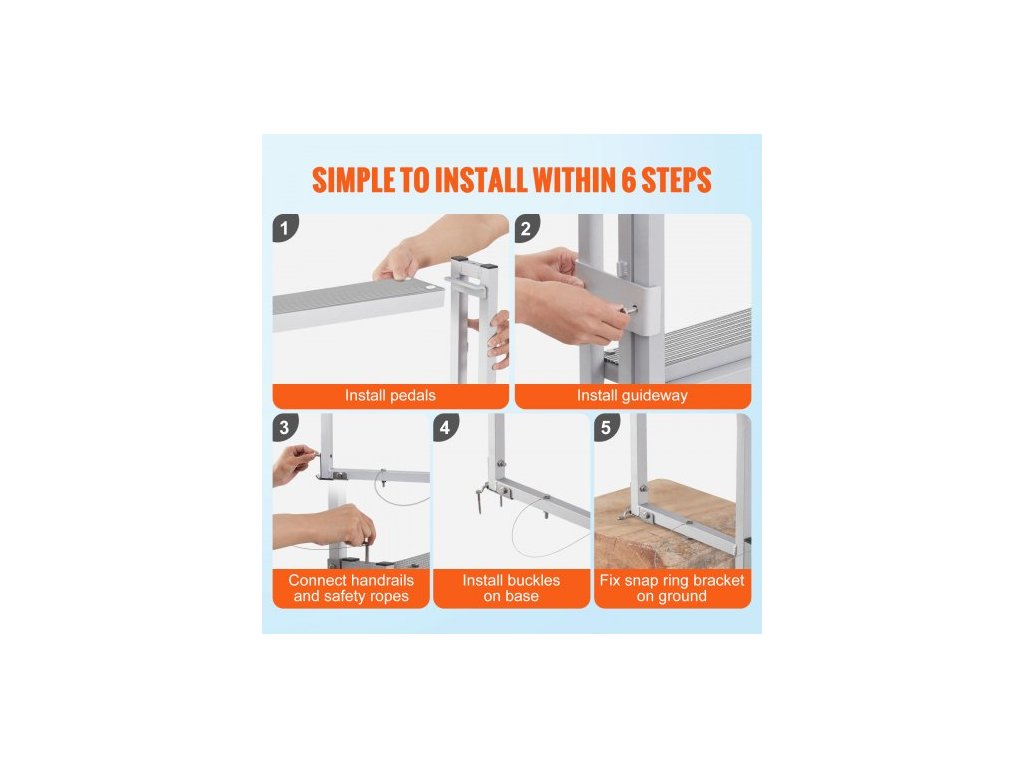 SIMPLE TO INSTALL WITHIN 6 STEPS

1
Install pedals

2
Install guideway

3
Connect handrails and safety ropes

4
Install buckles on base

5
Fix snap ring bracket on ground