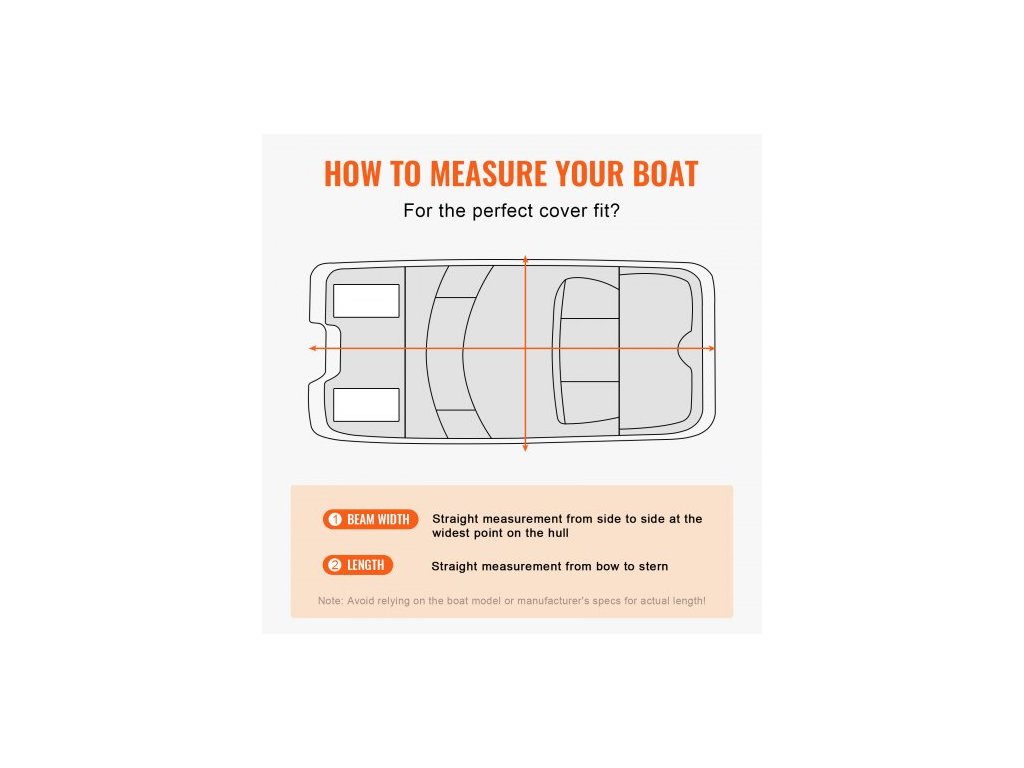 HOW TO MEASURE YOUR BOAT

For the perfect cover fit?

1 BEAM WIDTH Straight measurement from side to side at the widest point on the hull

2 LENGTH Straight measurement from bow to stern

Note: Avoid relying on the boat model or manufacturer's specs for actual length!