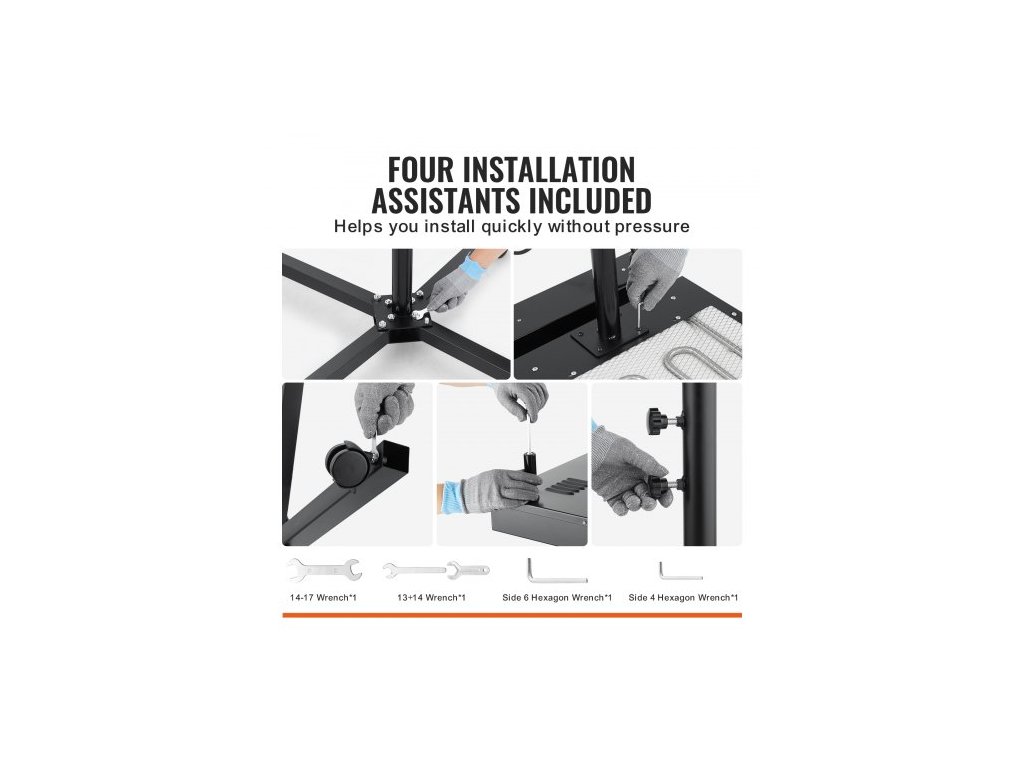 FOUR INSTALLATION ASSISTANTS INCLUDED
Helps you install quickly without pressure

14-17 Wrench*1
13+14 Wrench*1
Side 6 Hexagon Wrench*1
Side 4 Hexagon Wrench*1