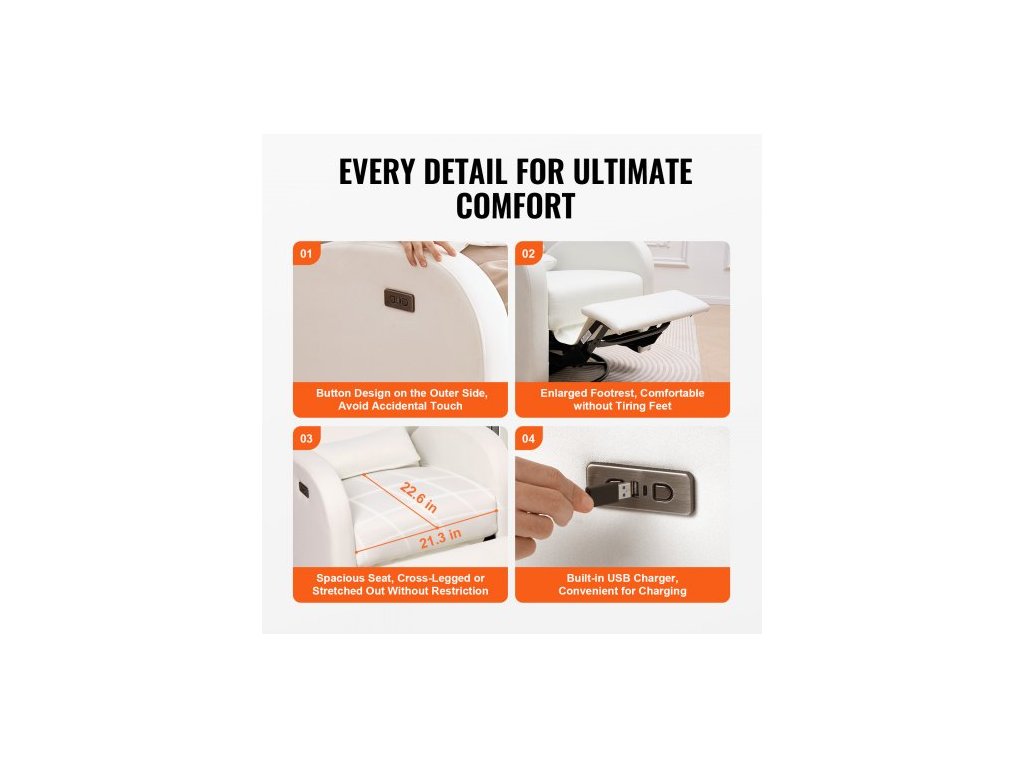 EVERY DETAIL FOR ULTIMATE COMFORT

01

Button Design on the Outer Side, Avoid Accidental Touch

02

Enlarged Footrest, Comfortable without Tiring Feet

03

22.6 in

21.3 in

Spacious Seat, Cross-Legged or Stretched Out Without Restriction

04

Built-in USB Charger, Convenient for Charging