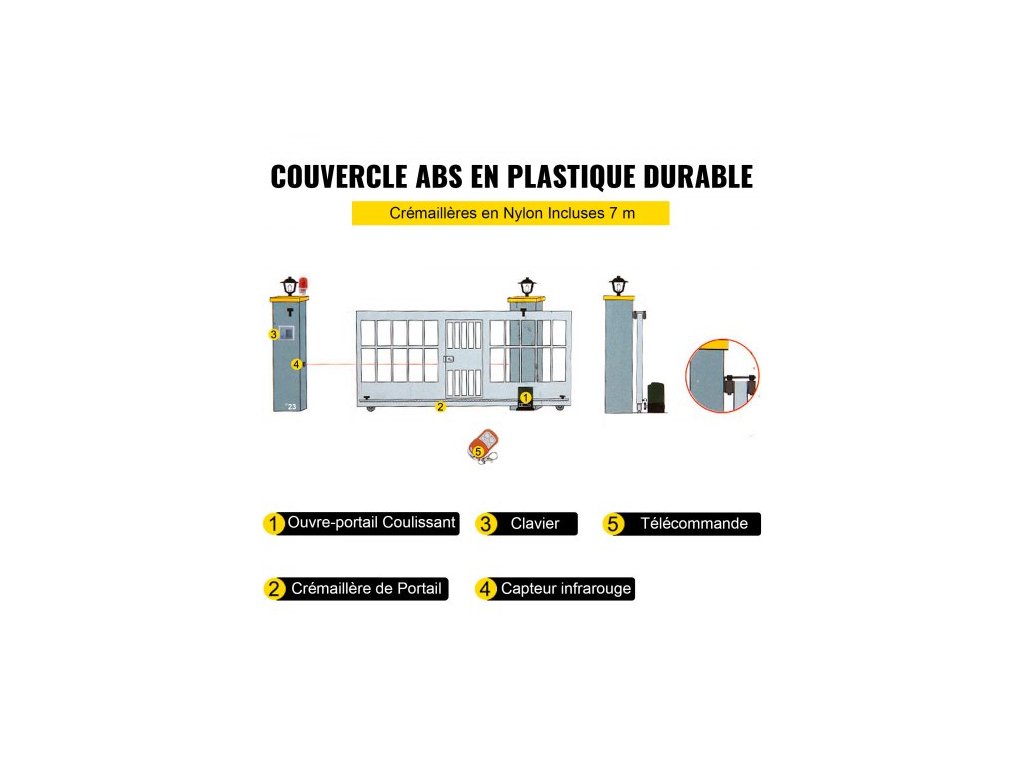 COUVERCLE ABS EN PLASTIQUE DURABLE

Crémaillères en Nylon Incluses 7 m

3
4
23
2
1
5

1 Ouvre-portail Coulissant
3 Clavier
5 Télécommande
2 Crémaillère de Portail
4 Capteur infrarouge