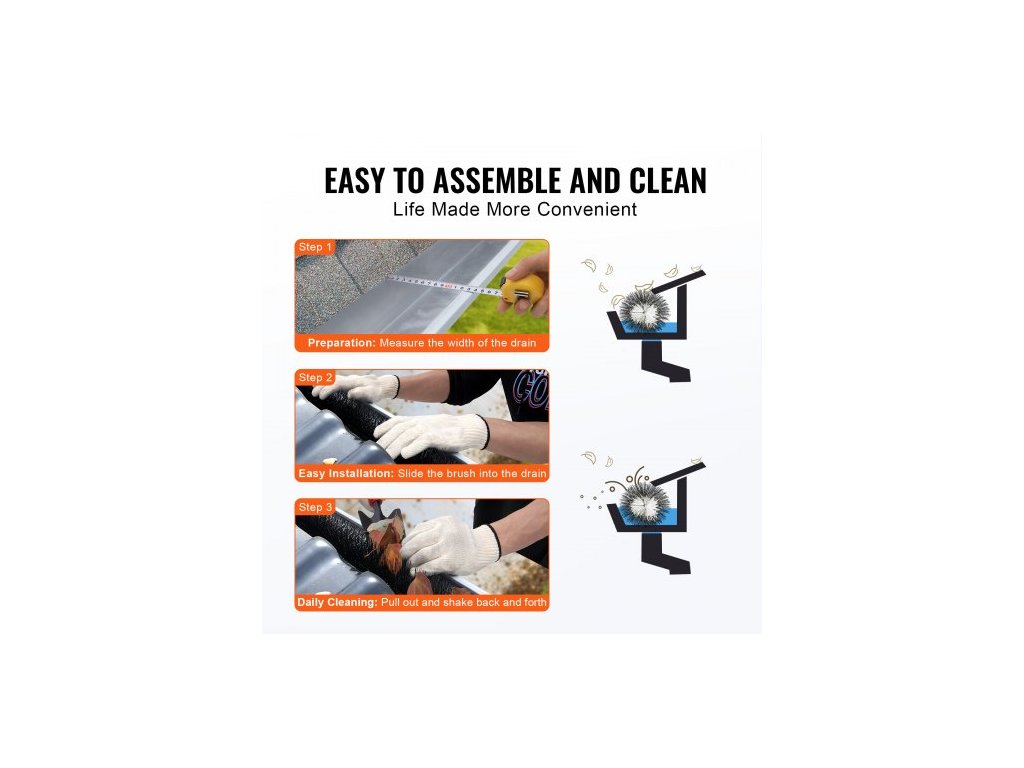 EASY TO ASSEMBLE AND CLEAN
Life Made More Convenient

Step 1
Preparation: Measure the width of the drain

Step 2
Easy Installation: Slide the brush into the drain

Step 3
Daily Cleaning: Pull out and shake back and forth