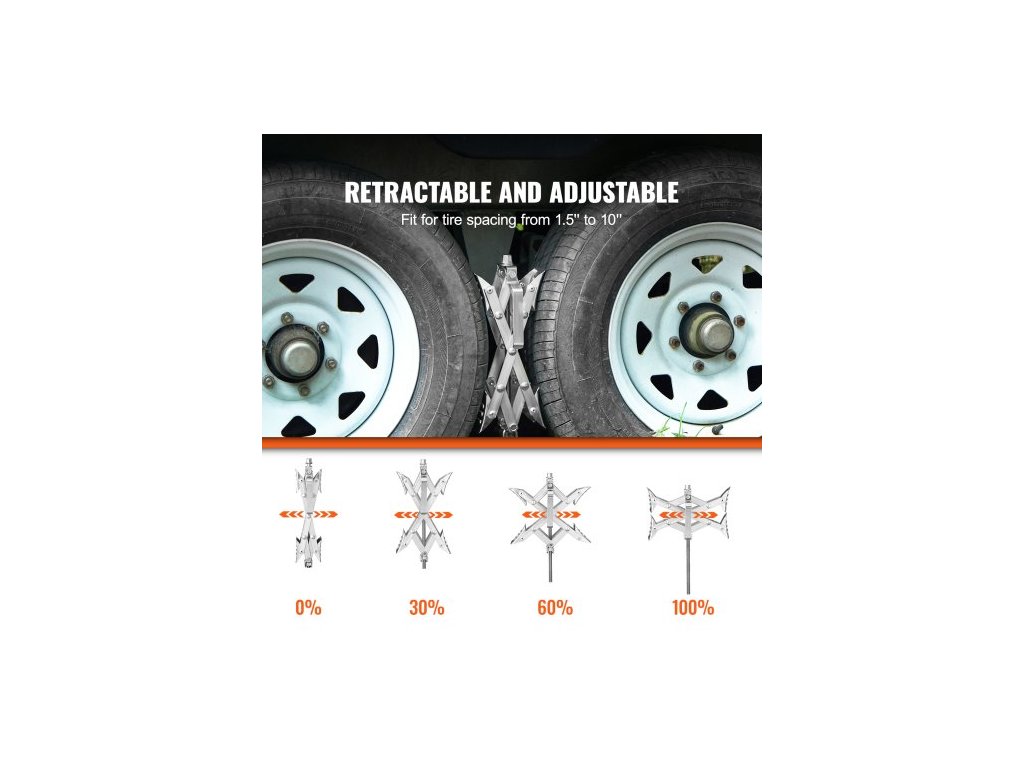 RETRACTABLE AND ADJUSTABLE
Fit for tire spacing from 1.5'' to 10''

0%
30%
60%
100%