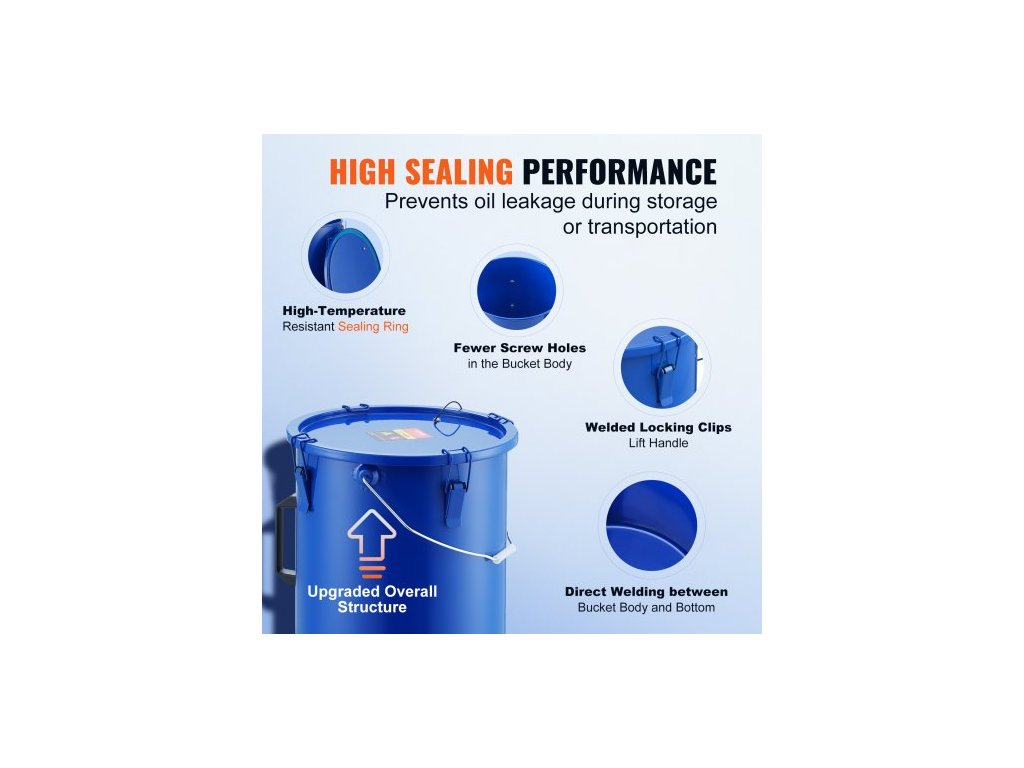 HIGH SEALING PERFORMANCE
Prevents oil leakage during storage or transportation

High-Temperature
Resistant Sealing Ring

Fewer Screw Holes
in the Bucket Body

Welded Locking Clips
Lift Handle

Upgraded Overall Structure

Direct Welding between
Bucket Body and Bottom