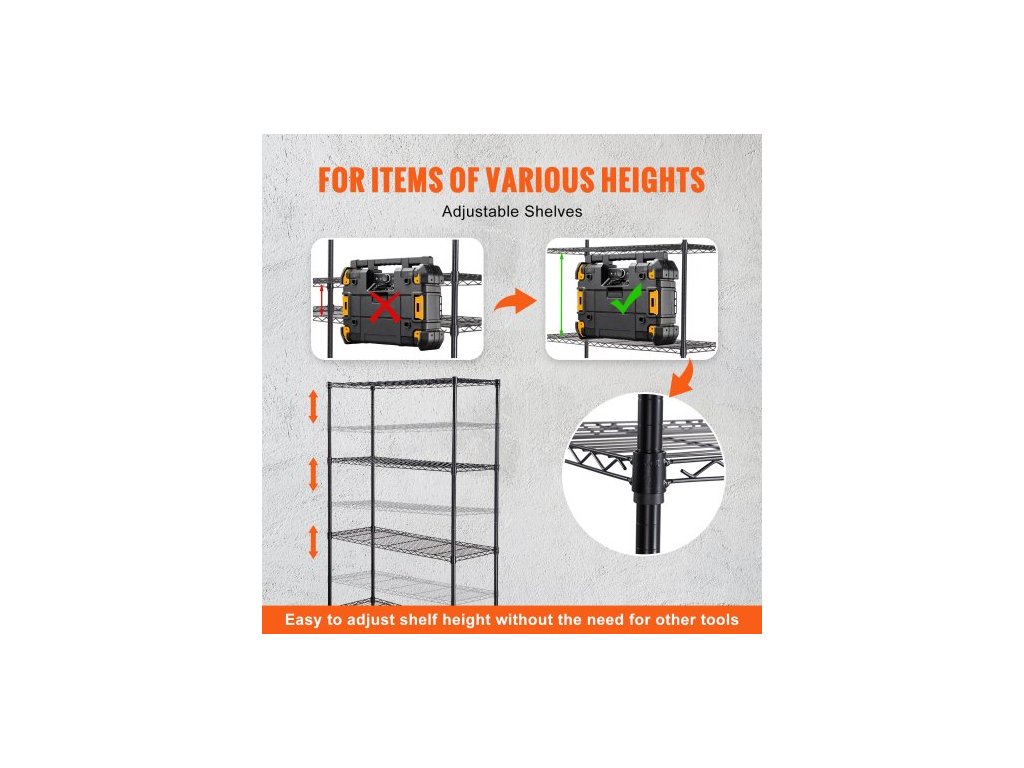 FOR ITEMS OF VARIOUS HEIGHTS

Adjustable Shelves

Easy to adjust shelf height without the need for other tools