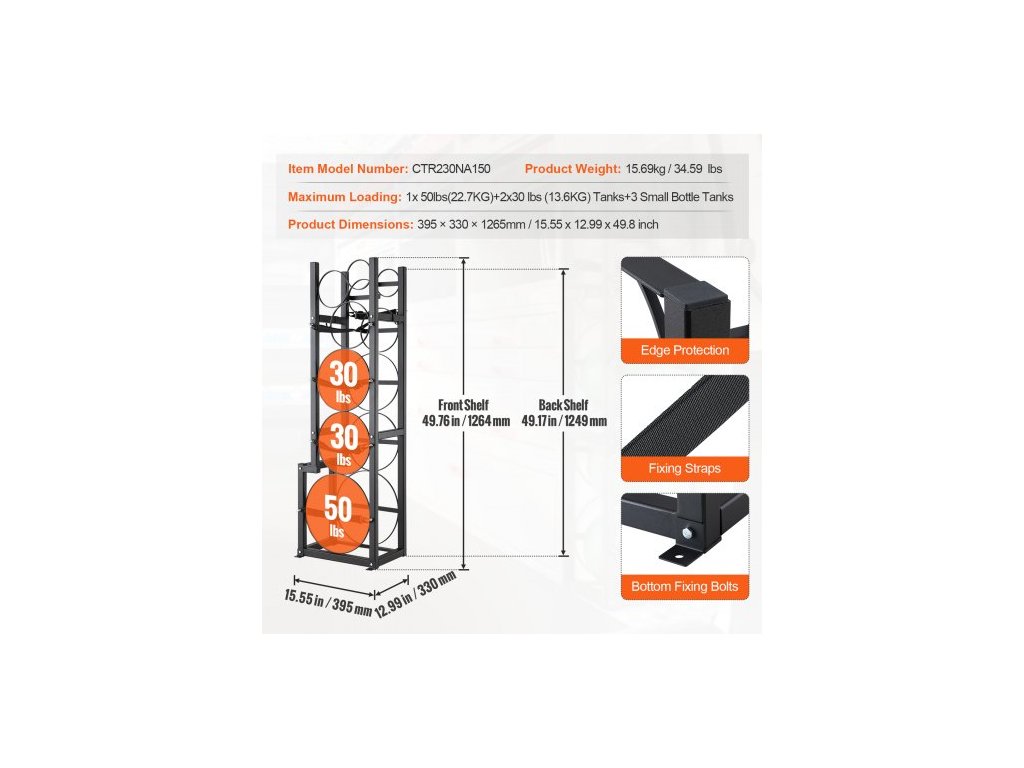 Item Model Number: CTR230NA150 Product Weight: 15.69kg / 34.59 lbs

Maximum Loading: 1x 50lbs(22.7KG)+2x30 lbs (13.6KG) Tanks+3 Small Bottle Tanks

Product Dimensions: 395 × 330 × 1265mm / 15.55 x 12.99 x 49.8 inch

30 lbs

30 lbs

50 lbs

Front Shelf 49.76 in / 1264 mm

Back Shelf 49.17 in / 1249 mm

15.55 in / 395 mm

12.99 in / 330 mm

Edge Protection

Fixing Straps

Bottom Fixing Bolts