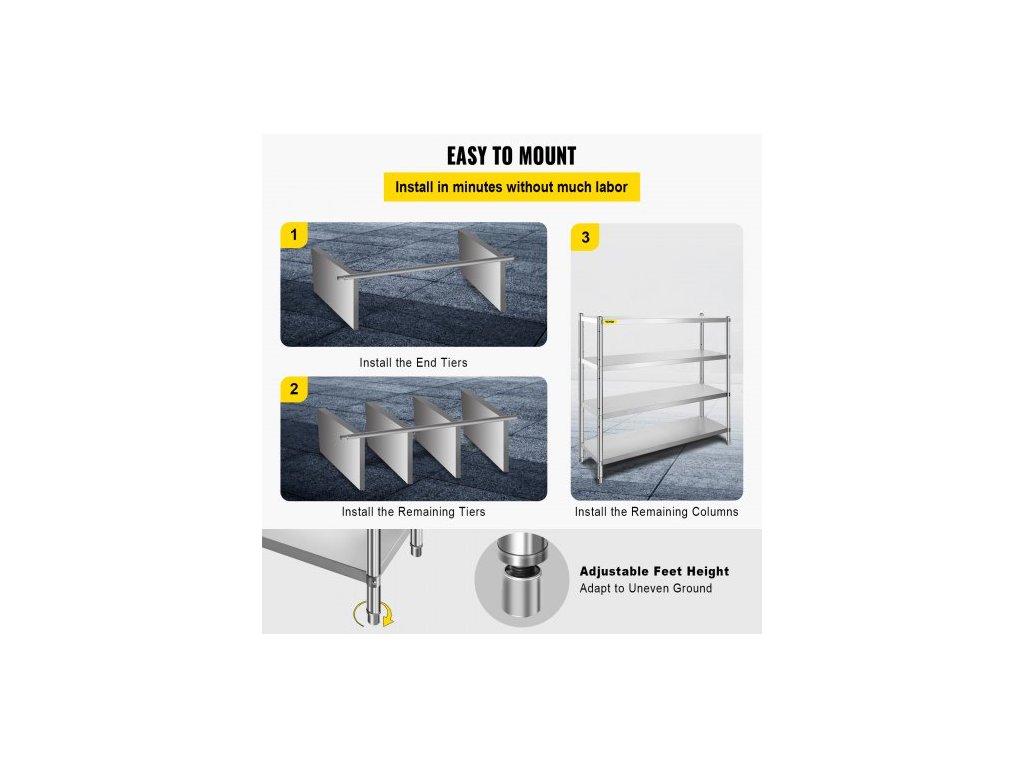 EASY TO MOUNT

Install in minutes without much labor

1

Install the End Tiers

2

Install the Remaining Tiers

3

Install the Remaining Columns

Adjustable Feet Height
Adapt to Uneven Ground