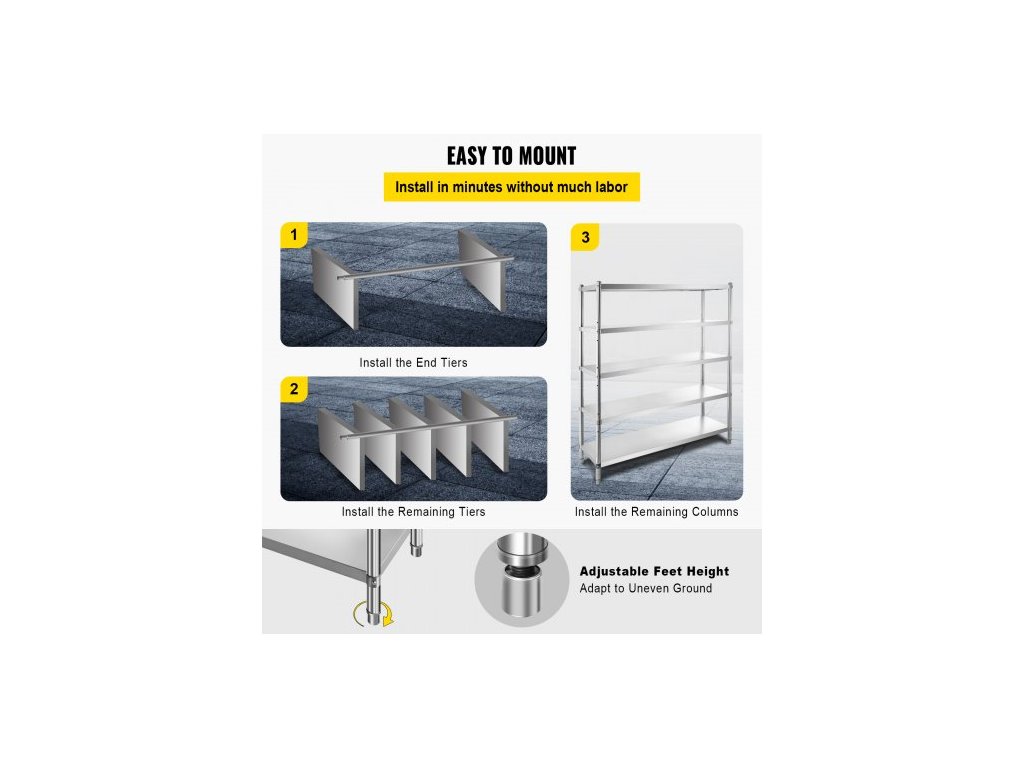 EASY TO MOUNT

Install in minutes without much labor

1

Install the End Tiers

2

Install the Remaining Tiers

3

Install the Remaining Columns

Adjustable Feet Height
Adapt to Uneven Ground