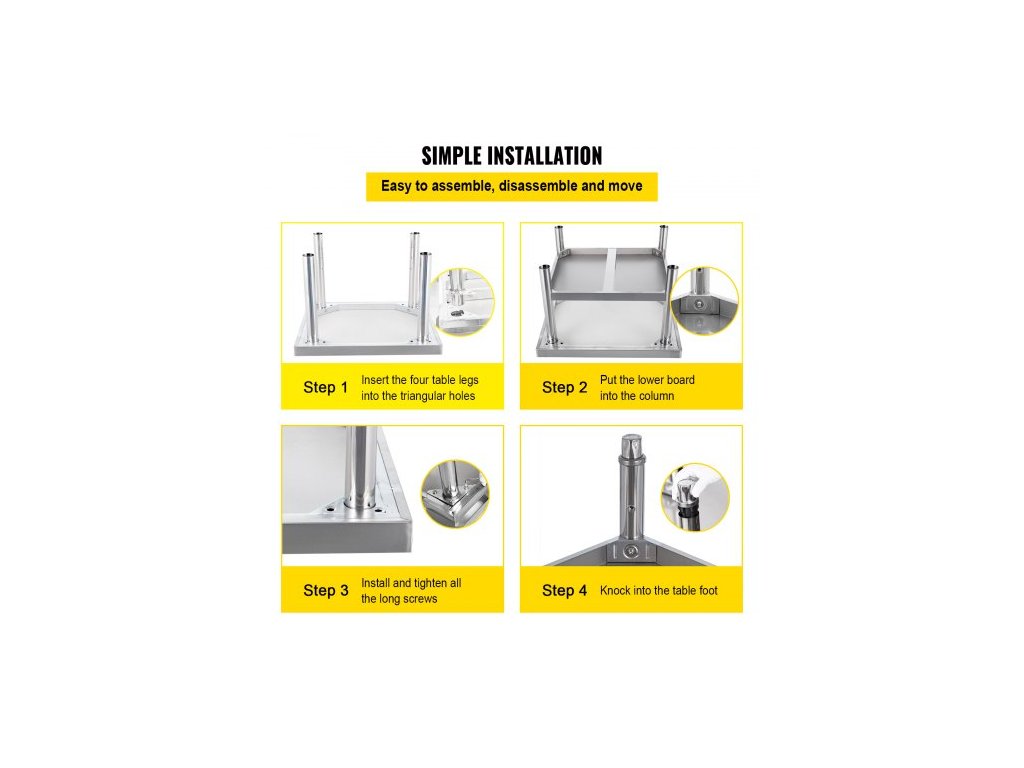 SIMPLE INSTALLATION

Easy to assemble, disassemble and move

Step 1 Insert the four table legs into the triangular holes

Step 2 Put the lower board into the column

Step 3 Install and tighten all the long screws

Step 4 Knock into the table foot