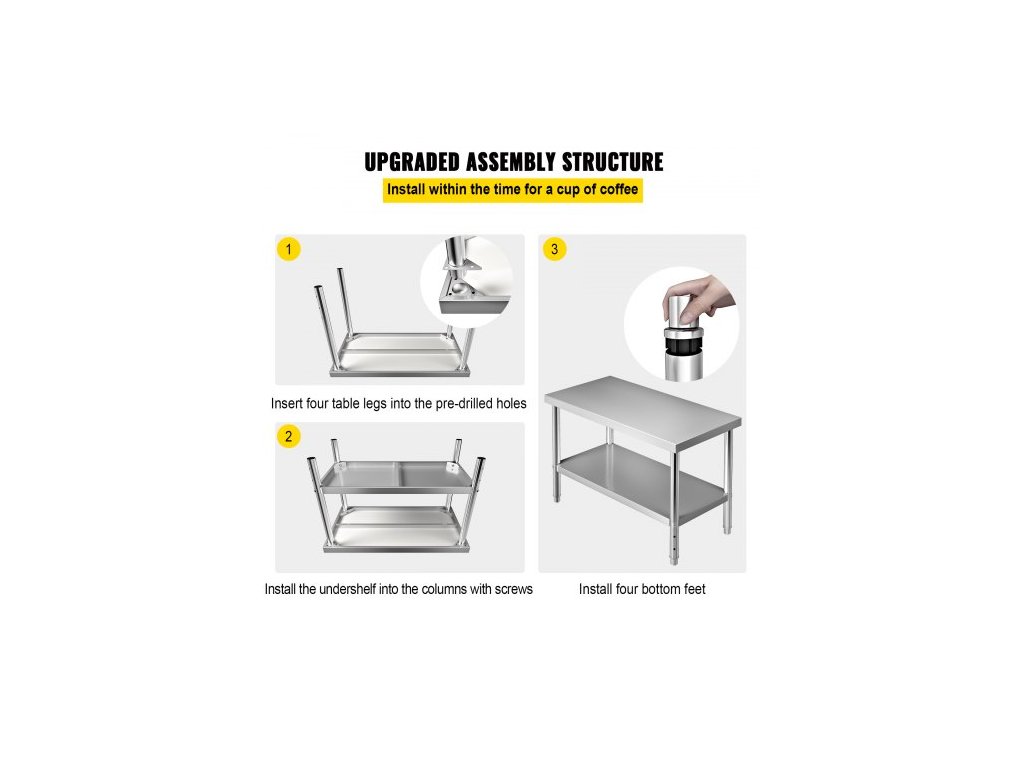 UPGRADED ASSEMBLY STRUCTURE

Install within the time for a cup of coffee

1

Insert four table legs into the pre-drilled holes

2

Install the undershelf into the columns with screws

3

Install four bottom feet