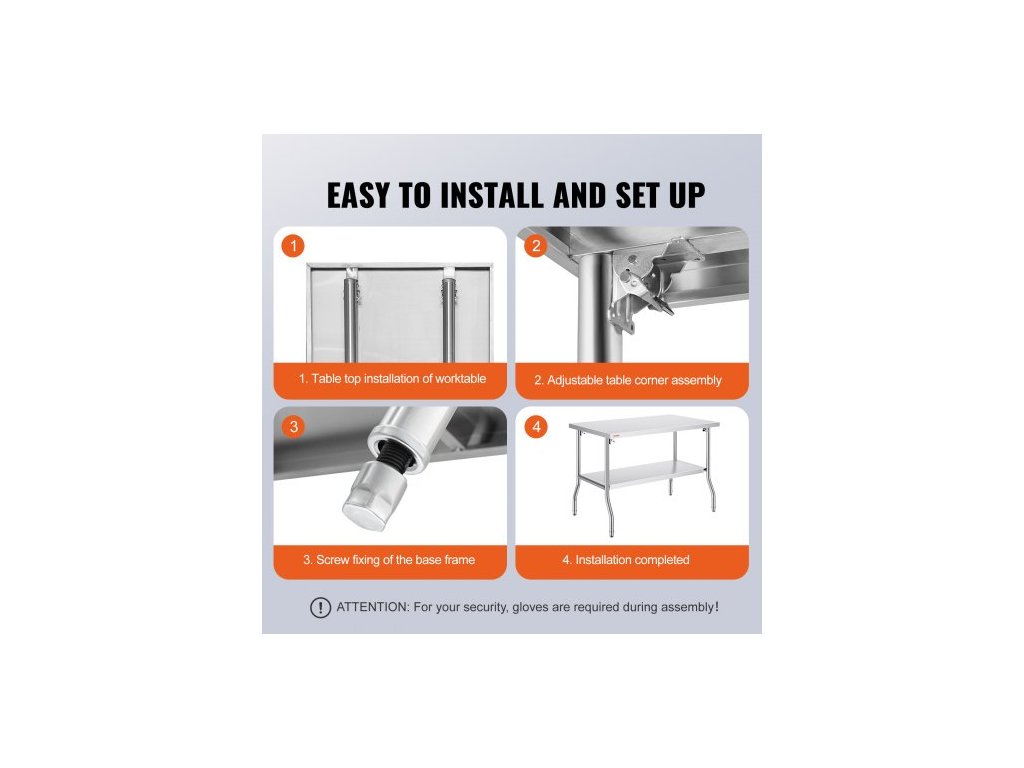 EASY TO INSTALL AND SET UP

1

1. Table top installation of worktable

2

2. Adjustable table corner assembly

3

3. Screw fixing of the base frame

4

4. Installation completed

ATTENTION: For your security, gloves are required during assembly!