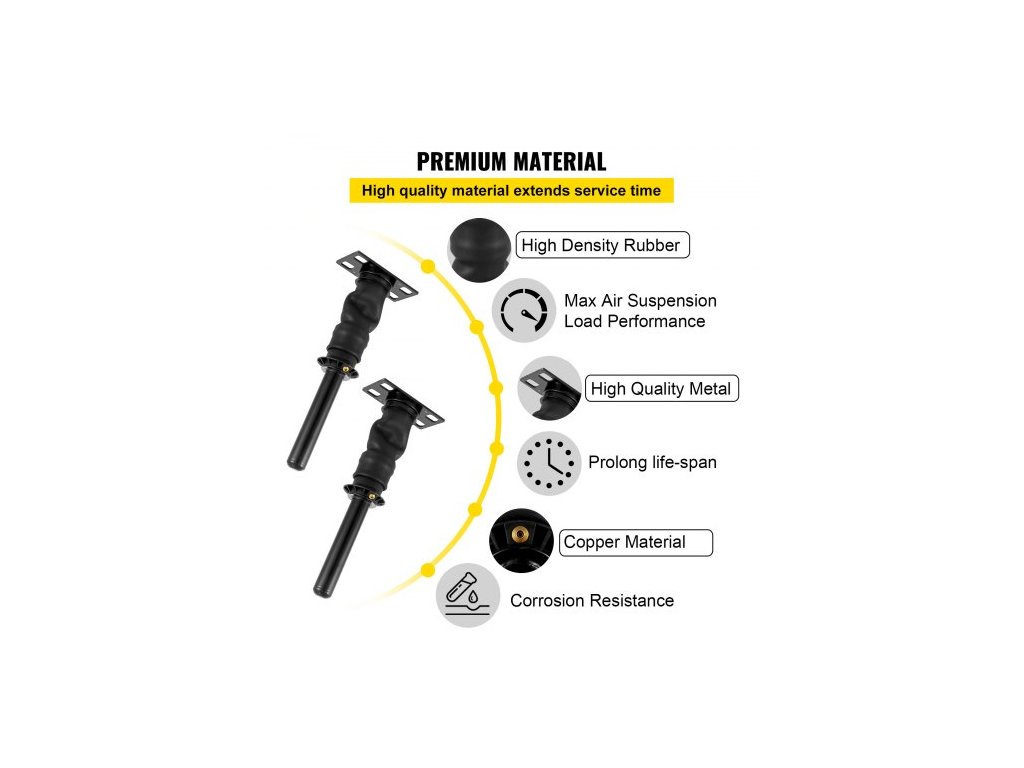 PREMIUM MATERIAL

High quality material extends service time

High Density Rubber

Max Air Suspension Load Performance

High Quality Metal

Prolong life-span

Copper Material

Corrosion Resistance