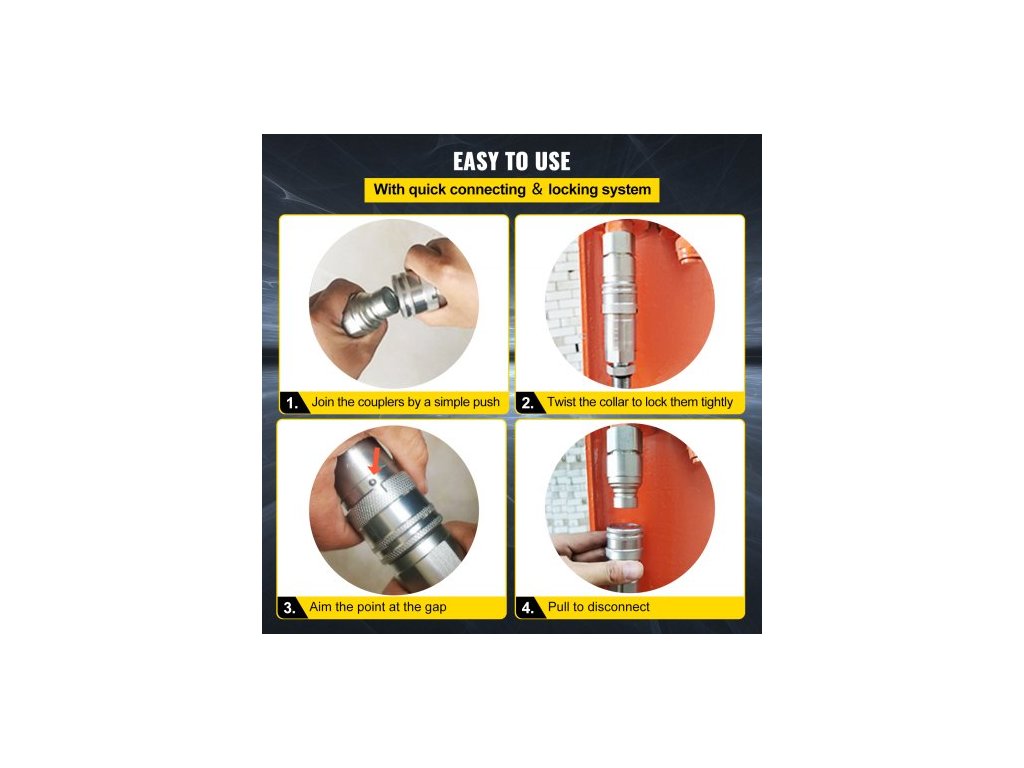 EASY TO USE

With quick connecting & locking system

1. Join the couplers by a simple push

2. Twist the collar to lock them tightly

3. Aim the point at the gap

4. Pull to disconnect