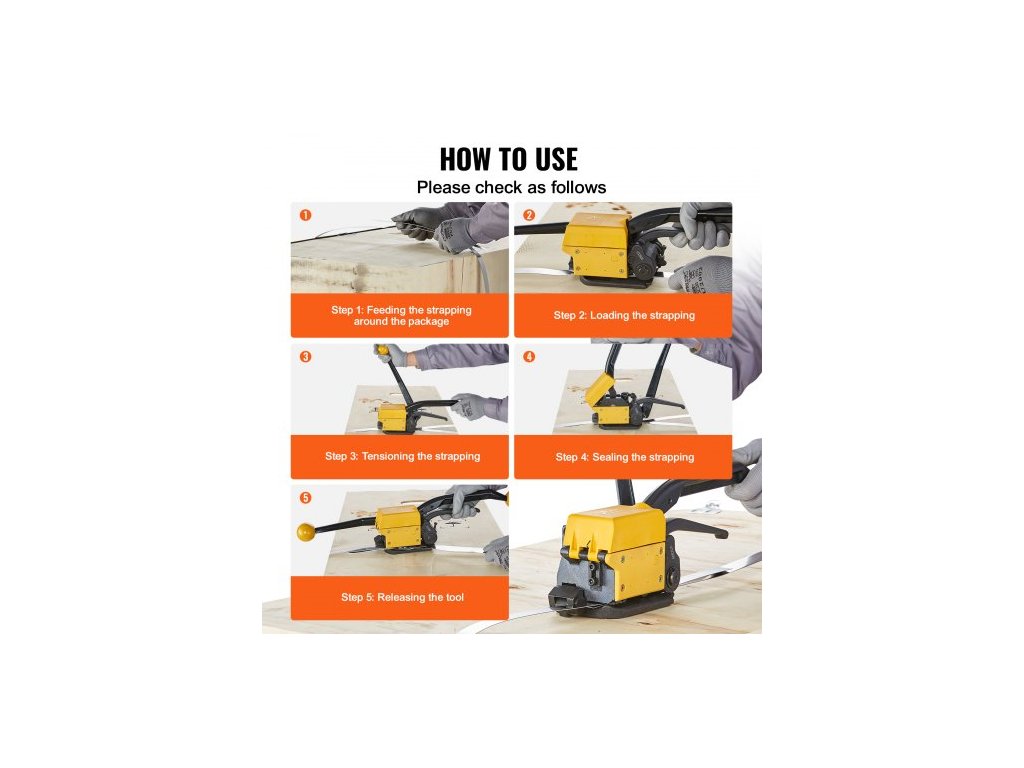 HOW TO USE
Please check as follows

1
Step 1: Feeding the strapping around the package

2
Step 2: Loading the strapping

3
Step 3: Tensioning the strapping

4
Step 4: Sealing the strapping

5
Step 5: Releasing the tool