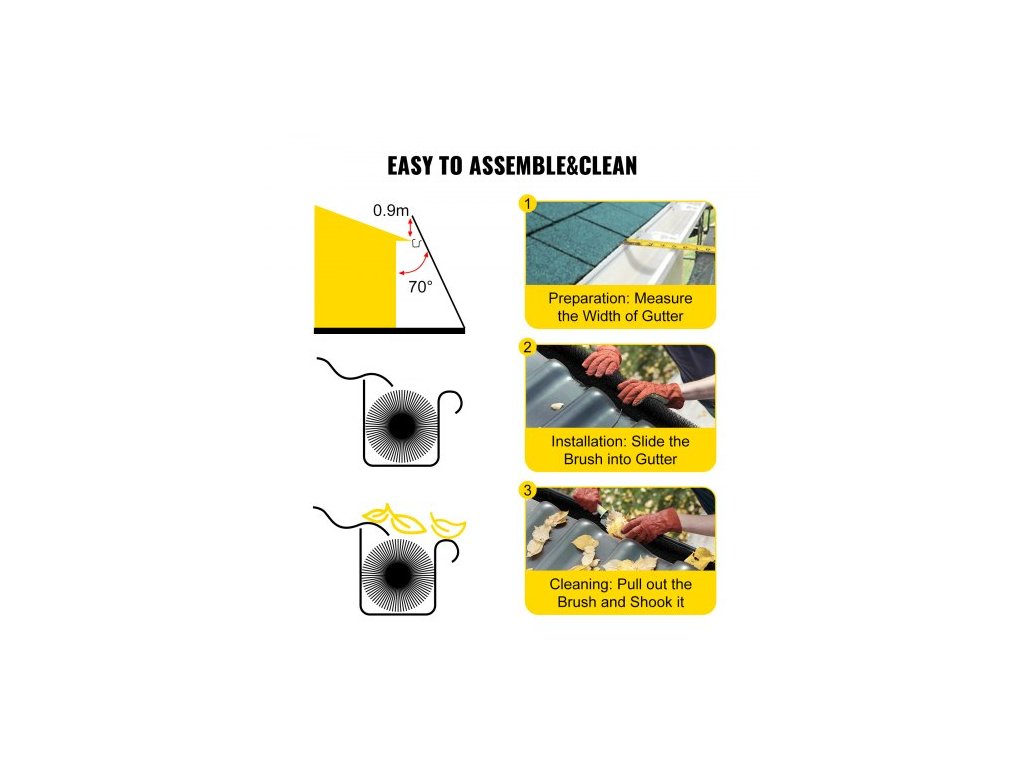 EASY TO ASSEMBLE&CLEAN

0.9m

70°

1

Preparation: Measure the Width of Gutter

2

Installation: Slide the Brush into Gutter

3

Cleaning: Pull out the Brush and Shook it