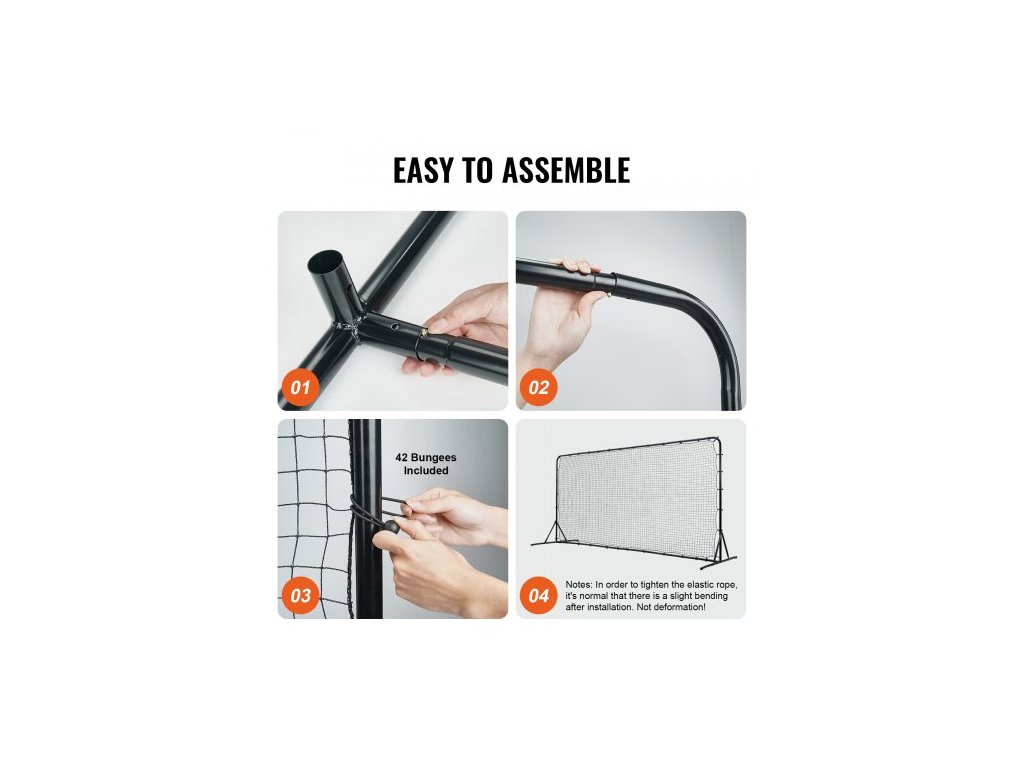 EASY TO ASSEMBLE

01

02

42 Bungees Included

03

04

Notes: In order to tighten the elastic rope, it's normal that there is a slight bending after installation. Not deformation!