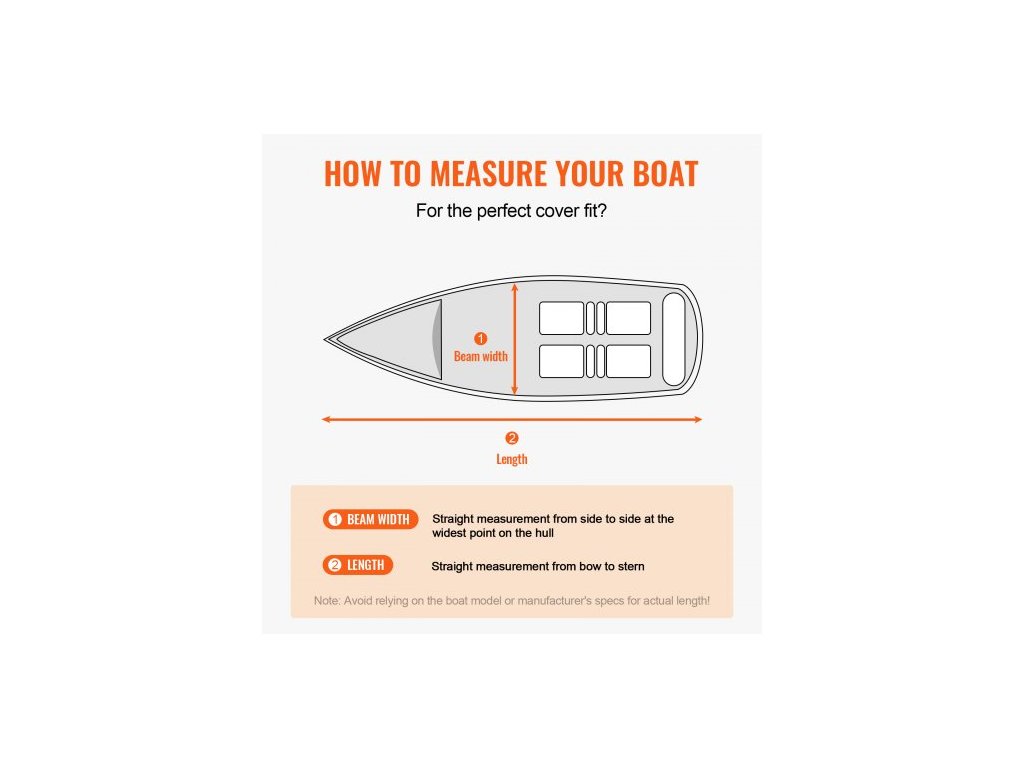 HOW TO MEASURE YOUR BOAT

For the perfect cover fit?

1
Beam width

2
Length

1 BEAM WIDTH Straight measurement from side to side at the widest point on the hull

2 LENGTH Straight measurement from bow to stern

Note: Avoid relying on the boat model or manufacturer's specs for actual length!