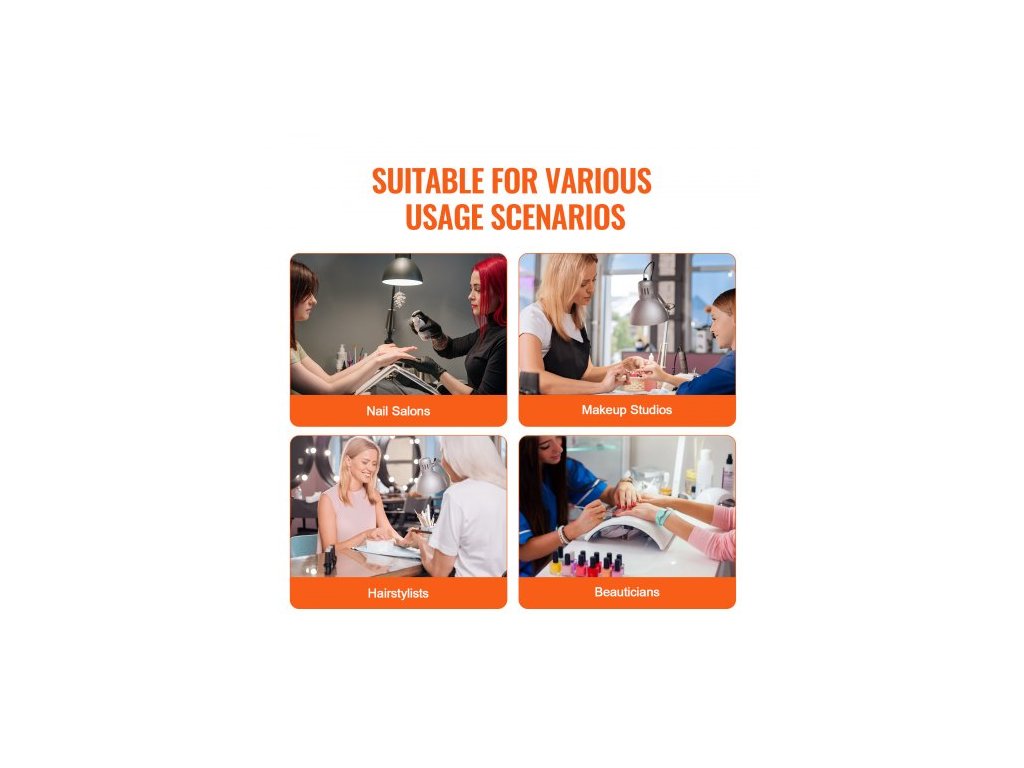 SUITABLE FOR VARIOUS USAGE SCENARIOS

Nail Salons

Makeup Studios

Hairstylists

Beauticians