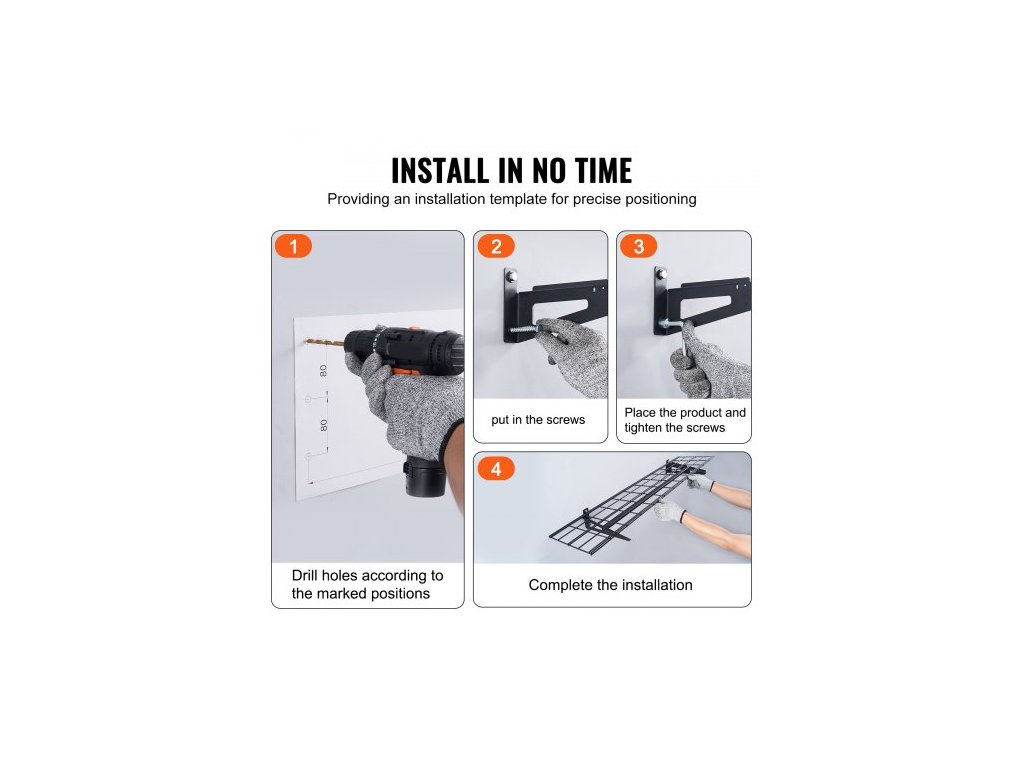 INSTALL IN NO TIME
Providing an installation template for precise positioning

1

80

80

Drill holes according to the marked positions

2

put in the screws

3

Place the product and tighten the screws

4

Complete the installation