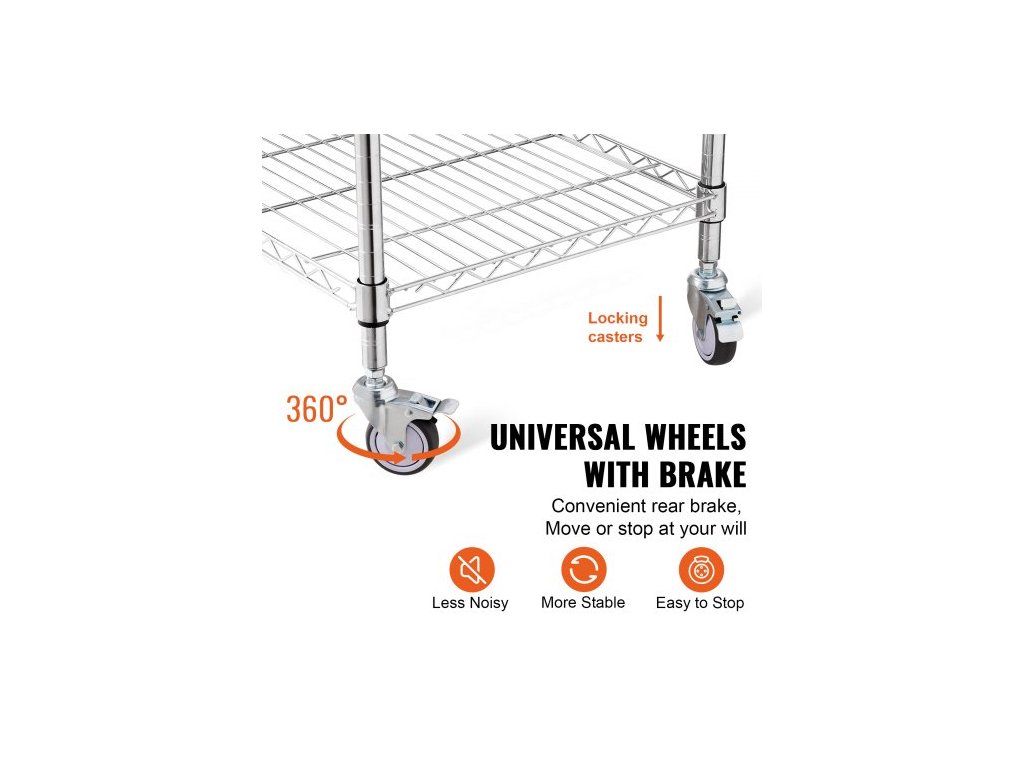 Locking casters

360°

UNIVERSAL WHEELS WITH BRAKE

Convenient rear brake, Move or stop at your will

Less Noisy

More Stable

Easy to Stop