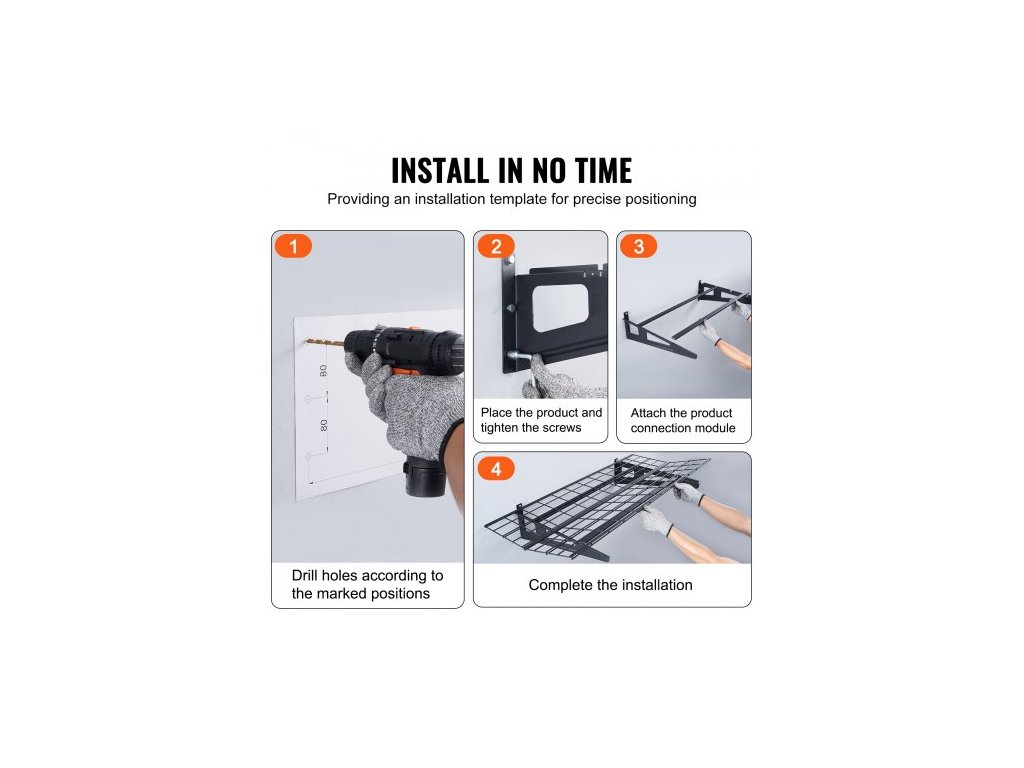 INSTALL IN NO TIME
Providing an installation template for precise positioning

1

80

80

Drill holes according to the marked positions

2

Place the product and tighten the screws

3

Attach the product connection module

4

Complete the installation