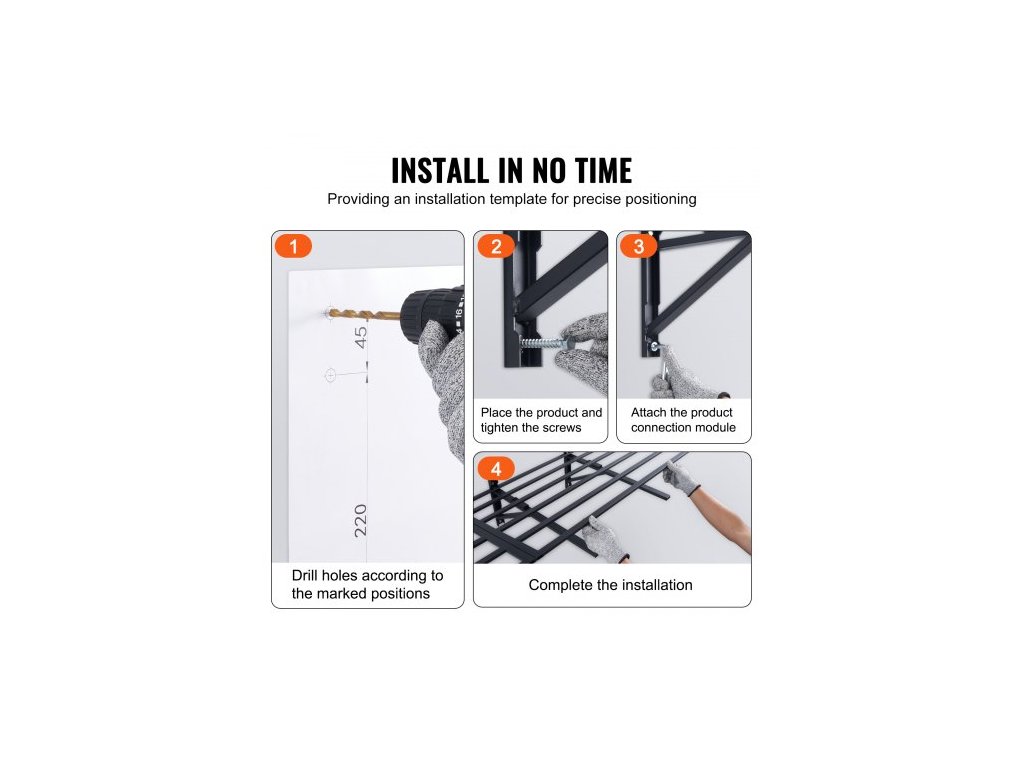 INSTALL IN NO TIME

Providing an installation template for precise positioning

1

45

220

Drill holes according to the marked positions

2

Place the product and tighten the screws

3

Attach the product connection module

4

Complete the installation