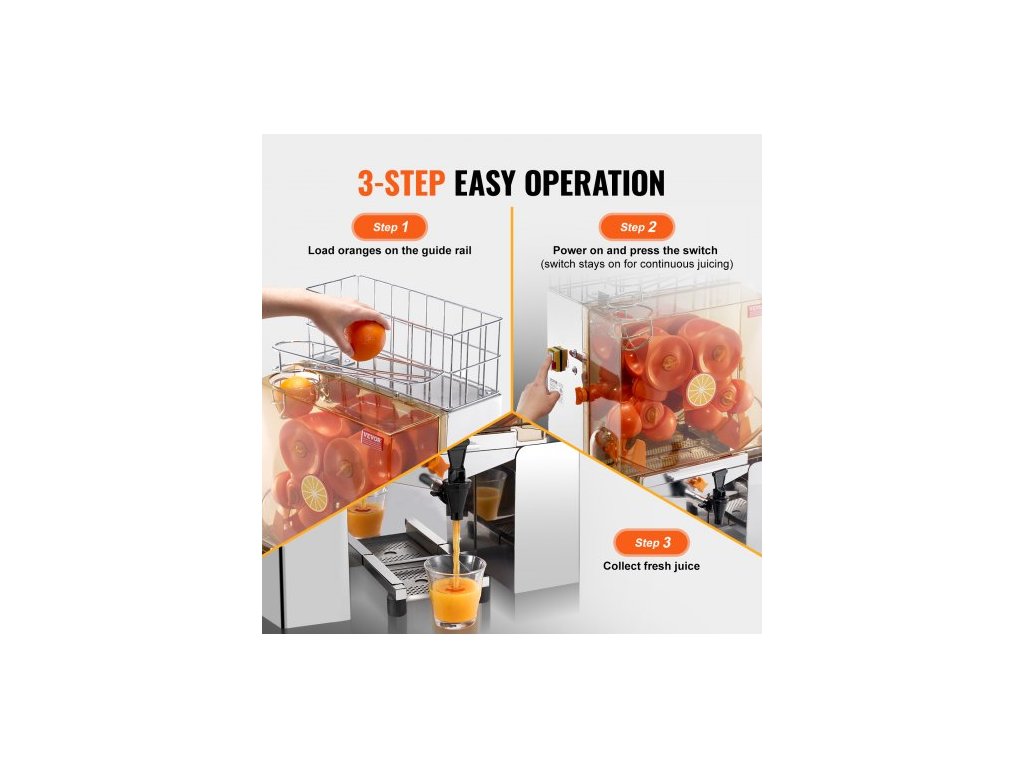 3-STEP EASY OPERATION

Step 1
Load oranges on the guide rail

Step 2
Power on and press the switch
(switch stays on for continuous juicing)

VEVOR

Step 3
Collect fresh juice