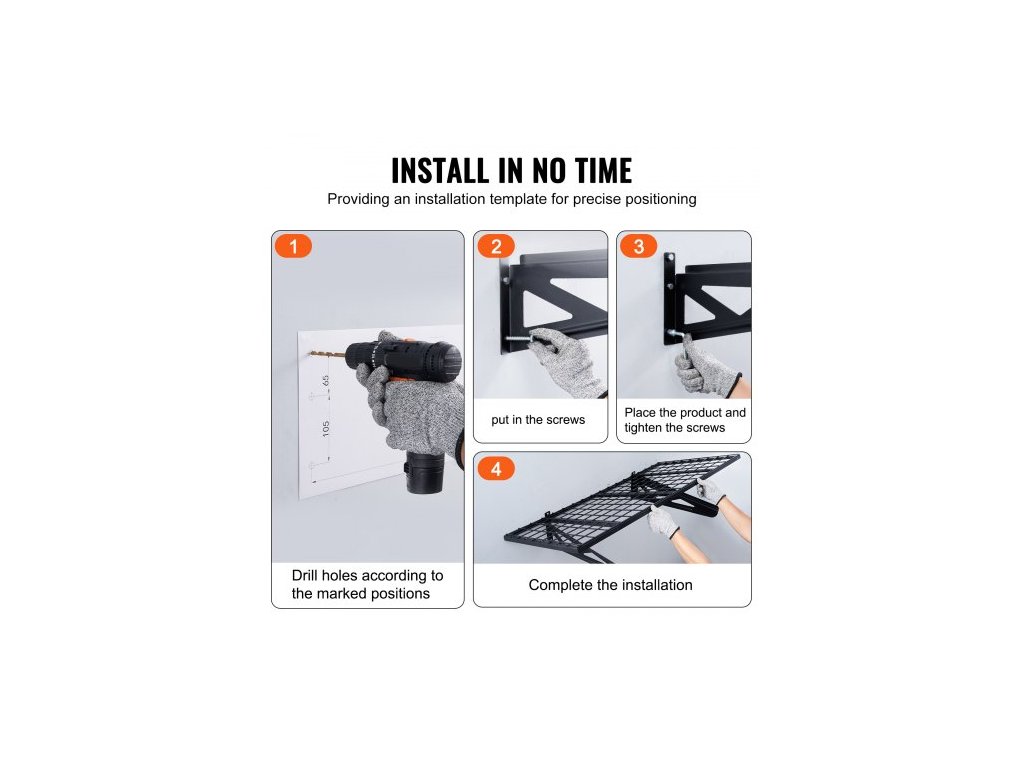 INSTALL IN NO TIME
Providing an installation template for precise positioning

1

65

105

Drill holes according to the marked positions

2

put in the screws

3

Place the product and tighten the screws

4

Complete the installation