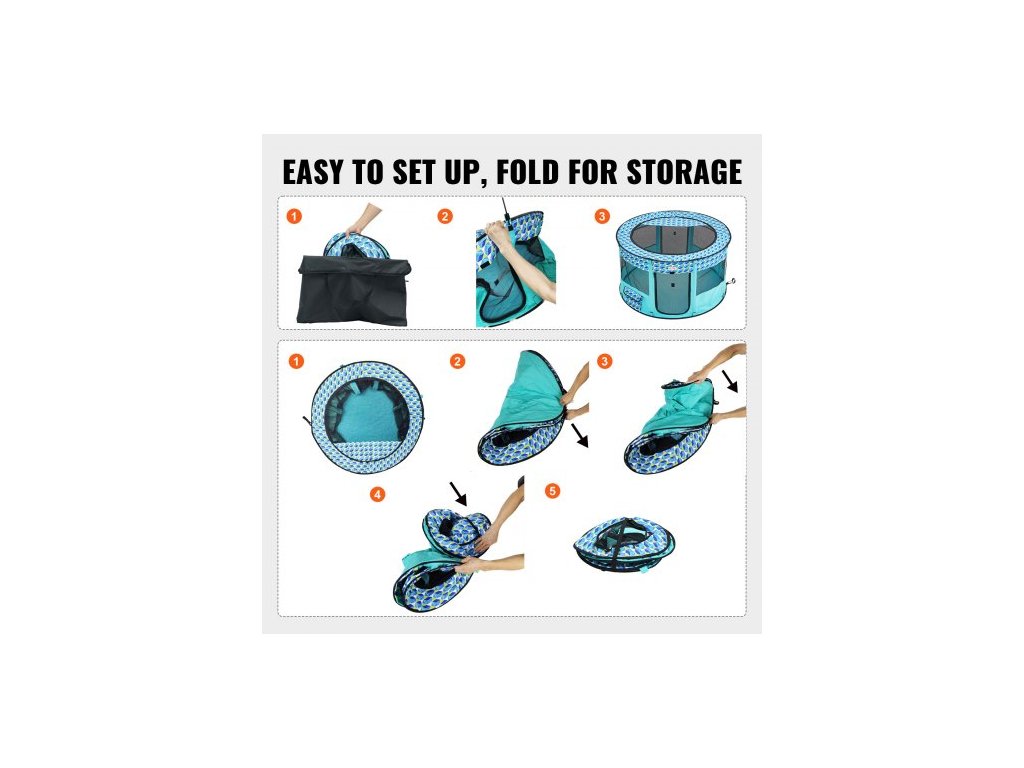 EASY TO SET UP, FOLD FOR STORAGE

1

2

3

1

2

3

4

5