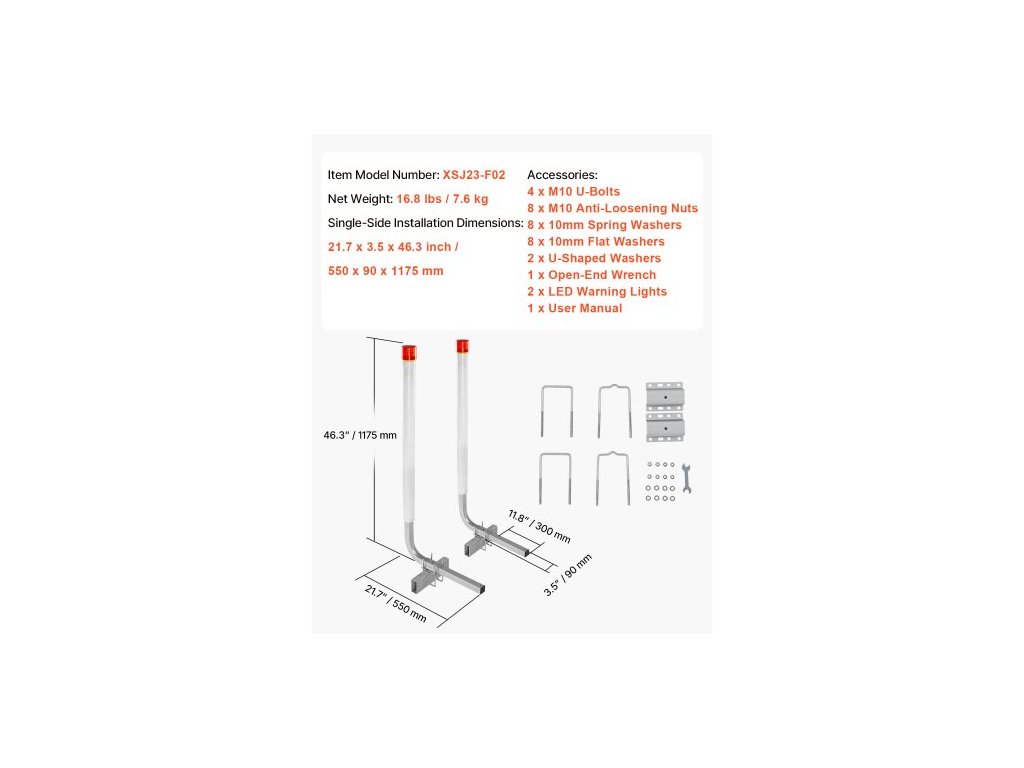 Item Model Number: XSJ23-F02
Net Weight: 16.8 lbs / 7.6 kg
Single-Side Installation Dimensions:
21.7 x 3.5 x 46.3 inch /
550 x 90 x 1175 mm

Accessories:
4 x M10 U-Bolts
8 x M10 Anti-Loosening Nuts
8 x 10mm Spring Washers
8 x 10mm Flat Washers
2 x U-Shaped Washers
1 x Open-End Wrench
2 x LED Warning Lights
1 x User Manual

46.3" / 1175 mm
11.8" / 300 mm
3.5" / 90 mm
21.7" / 550 mm