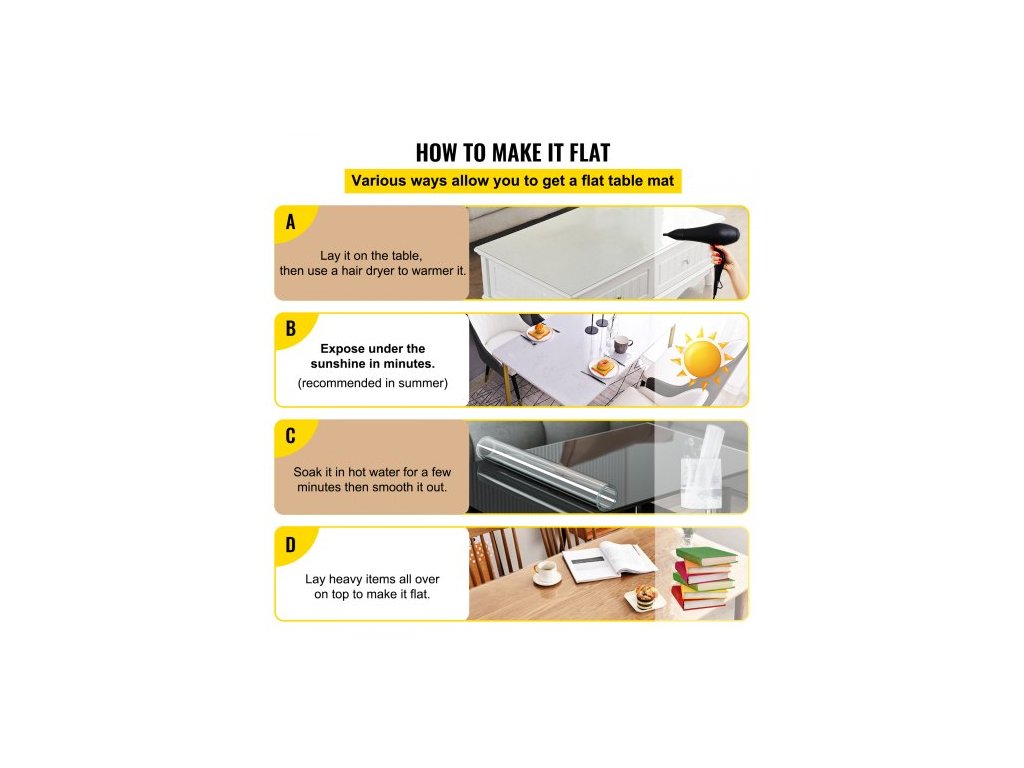 HOW TO MAKE IT FLAT

Various ways allow you to get a flat table mat

A

Lay it on the table, then use a hair dryer to warmer it.

B

Expose under the sunshine in minutes.

(recommended in summer)

C

Soak it in hot water for a few minutes then smooth it out.

D

Lay heavy items all over on top to make it flat.