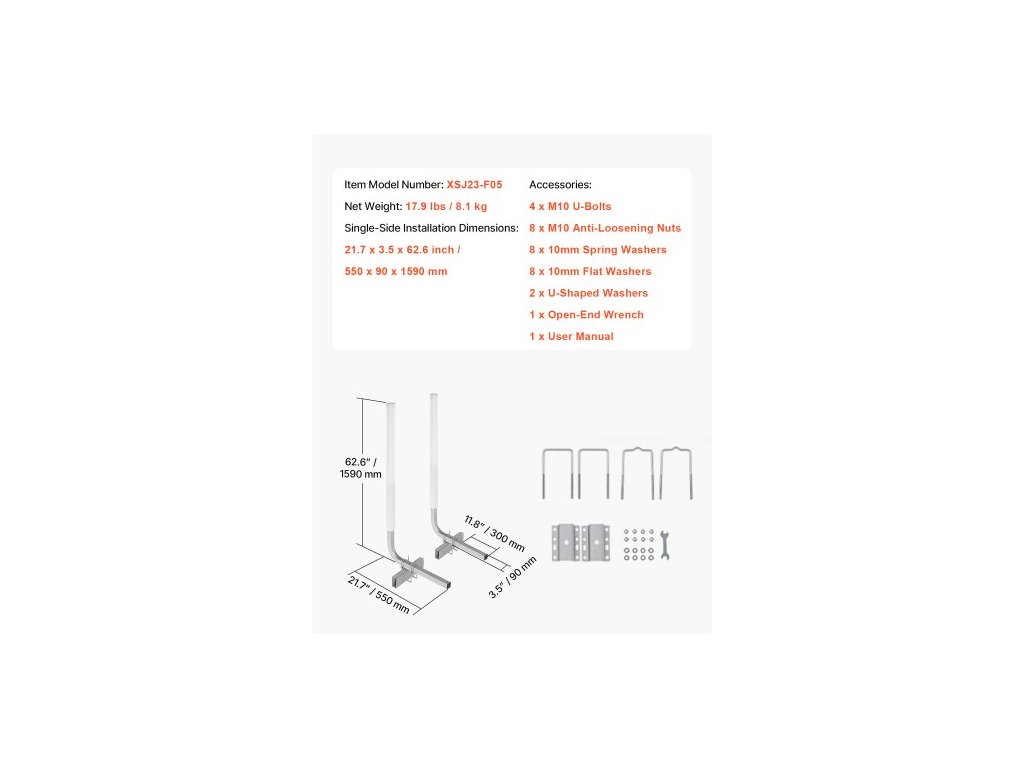 Item Model Number: XSJ23-F05

Net Weight: 17.9 lbs / 8.1 kg

Single-Side Installation Dimensions:

21.7 x 3.5 x 62.6 inch /

550 x 90 x 1590 mm

Accessories:

4 x M10 U-Bolts

8 x M10 Anti-Loosening Nuts

8 x 10mm Spring Washers

8 x 10mm Flat Washers

2 x U-Shaped Washers

1 x Open-End Wrench

1 x User Manual

62.6" / 1590 mm

11.8" / 300 mm

3.5" / 90 mm

21.7" / 550 mm