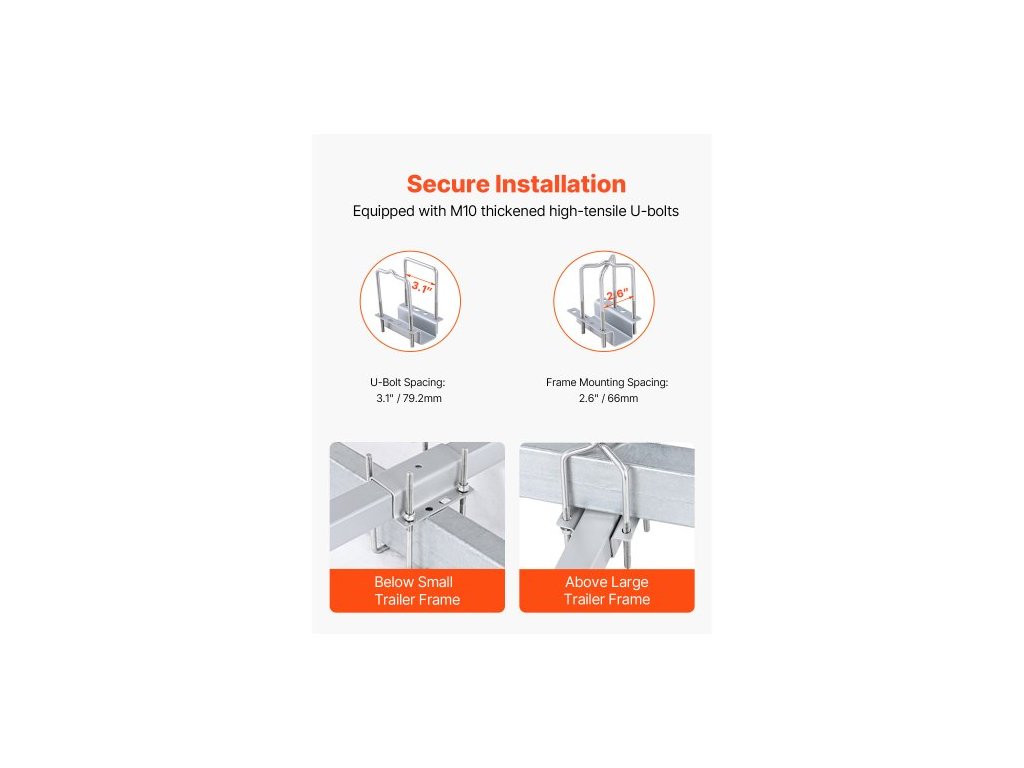 Secure Installation

Equipped with M10 thickened high-tensile U-bolts

3.1"

2.6"

U-Bolt Spacing:
3.1" / 79.2mm

Frame Mounting Spacing:
2.6" / 66mm

Below Small Trailer Frame

Above Large Trailer Frame