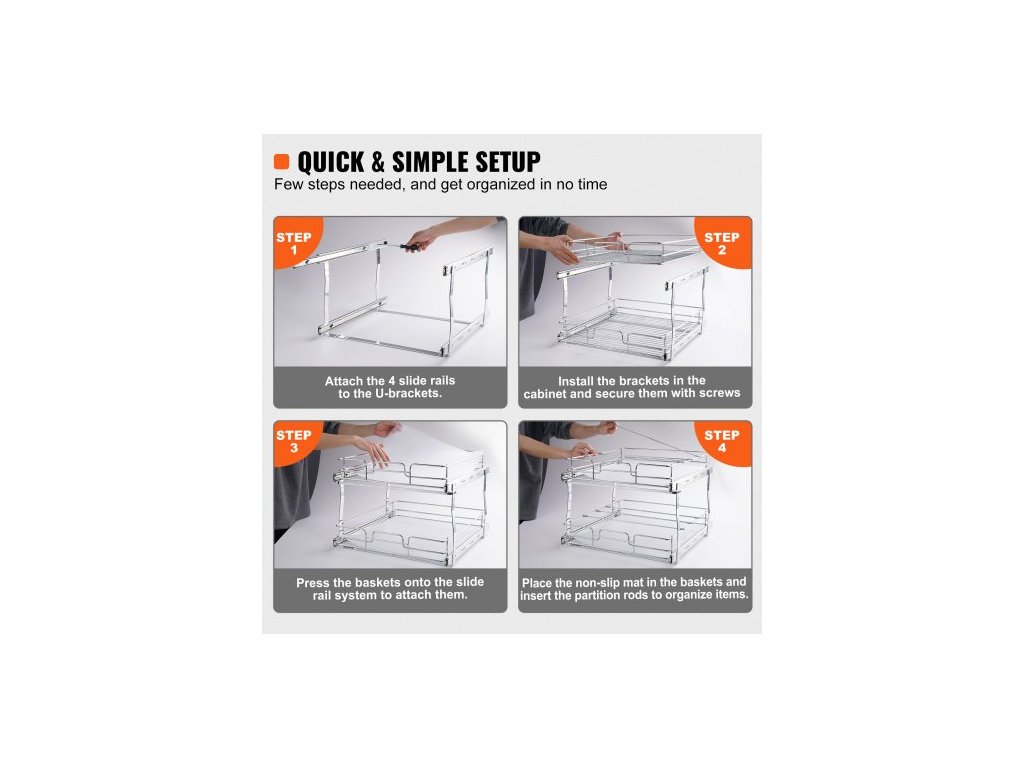 QUICK & SIMPLE SETUP
Few steps needed, and get organized in no time

STEP 1
Attach the 4 slide rails to the U-brackets.

STEP 2
Install the brackets in the cabinet and secure them with screws

STEP 3
Press the baskets onto the slide rail system to attach them.

STEP 4
Place the non-slip mat in the baskets and insert the partition rods to organize items.