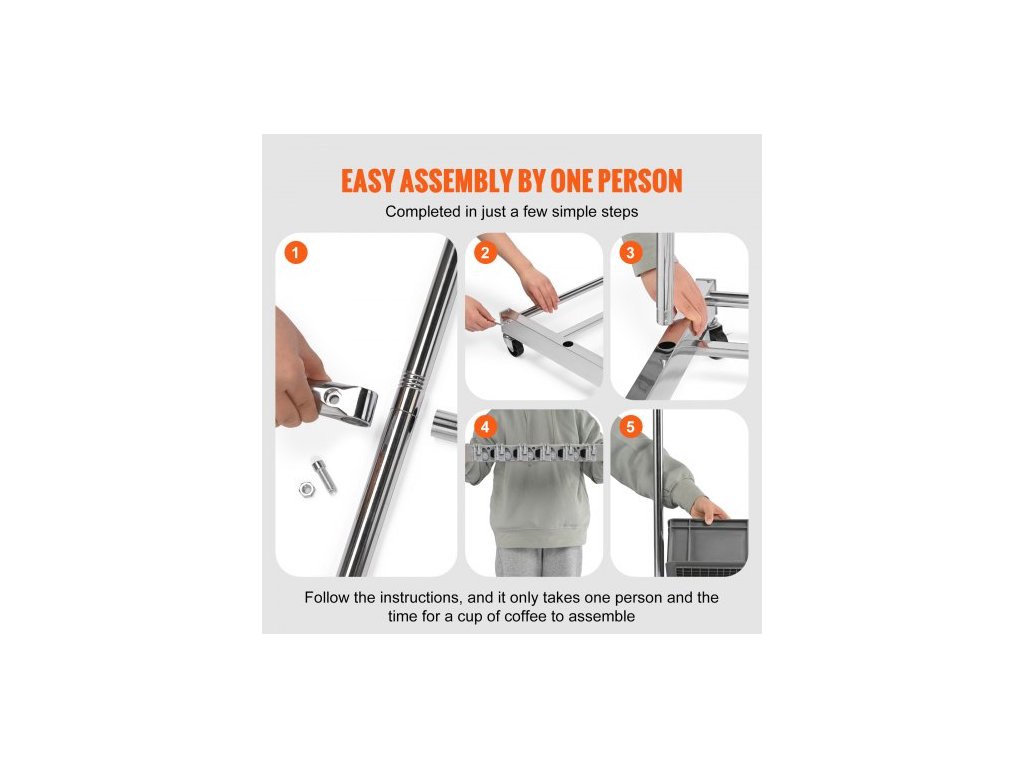 EASY ASSEMBLY BY ONE PERSON

Completed in just a few simple steps

1

2

3

4

5

Follow the instructions, and it only takes one person and the time for a cup of coffee to assemble